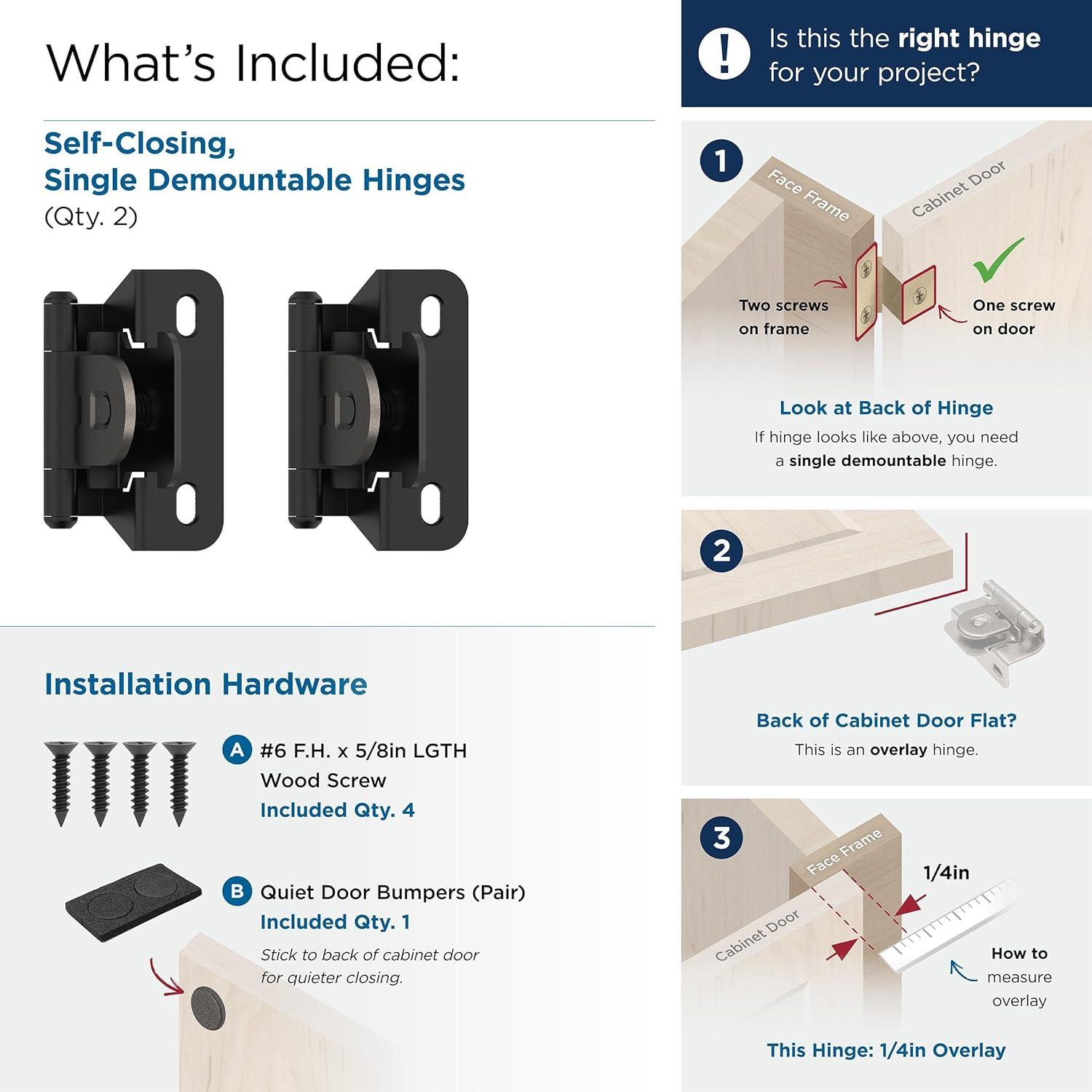 What's Included:

Self-Closing, Single Demountable Hinges
(Qty. 2)

Installation Hardware

A #6 F.H. x 5/8in LGTH Wood Screw
Included Qty. 4

B Quiet Door Bumpers (Pair)
Included Qty. 1
Stick to back of cabinet door for quieter closing.

! Is this the right hinge for your project?

1
Face Frame
Cabinet Door
Two screws on frame
One screw on door
Look at Back of Hinge
If hinge looks like above, you need a single demountable hinge.

2
Back of Cabinet Door Flat?
This is an overlay hinge.

3
Face Frame
Cabinet Door
1/4in
How to measure overlay
This Hinge: 1/4in Overlay