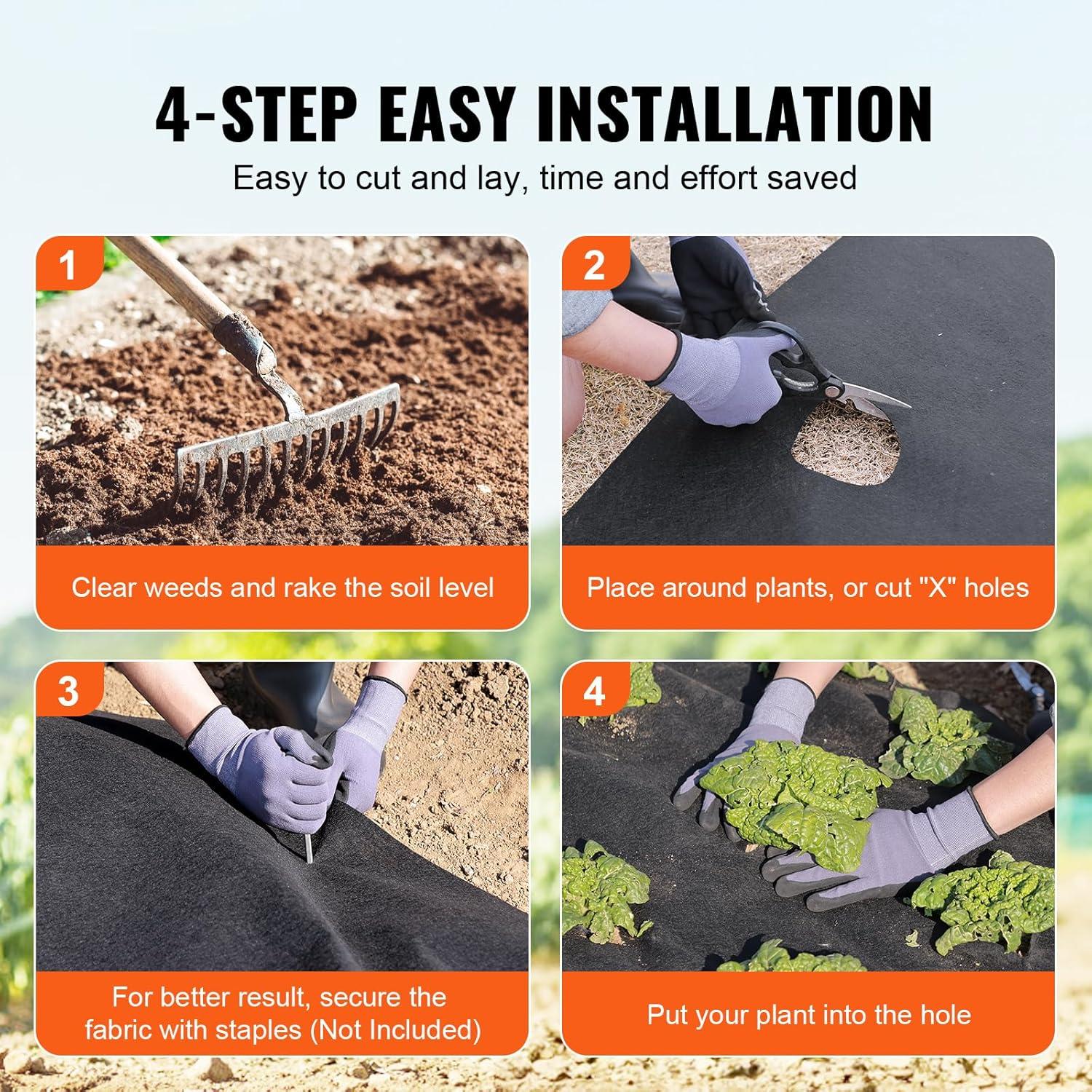 4-STEP EASY INSTALLATION

Easy to cut and lay, time and effort saved

1

Clear weeds and rake the soil level

2

Place around plants, or cut "X" holes

3

For better result, secure the fabric with staples (Not Included)

4

Put your plant into the hole