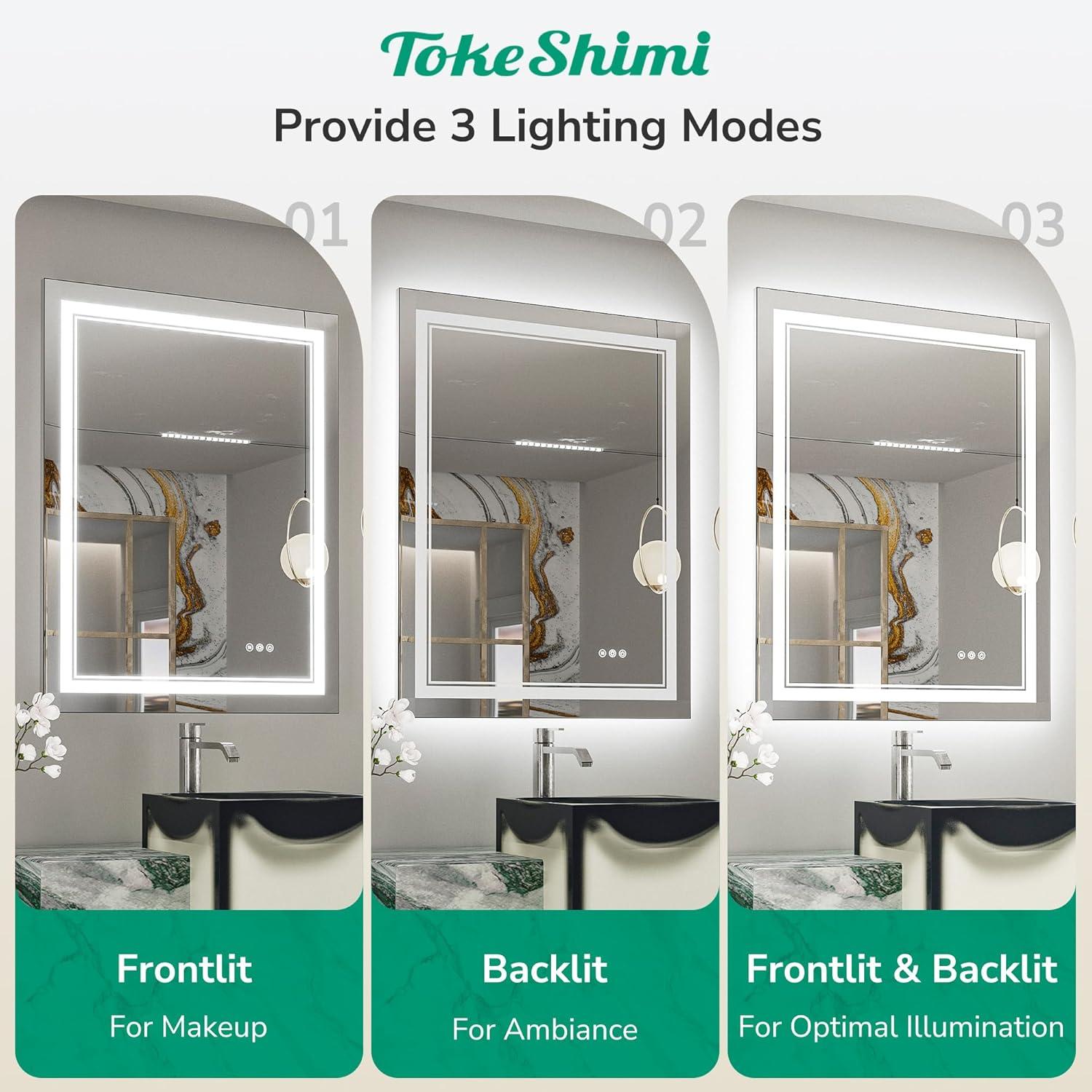 TokeShimi

Provide 3 Lighting Modes

01

Frontlit

For Makeup

02

Backlit

For Ambiance

03

Frontlit & Backlit

For Optimal Illumination