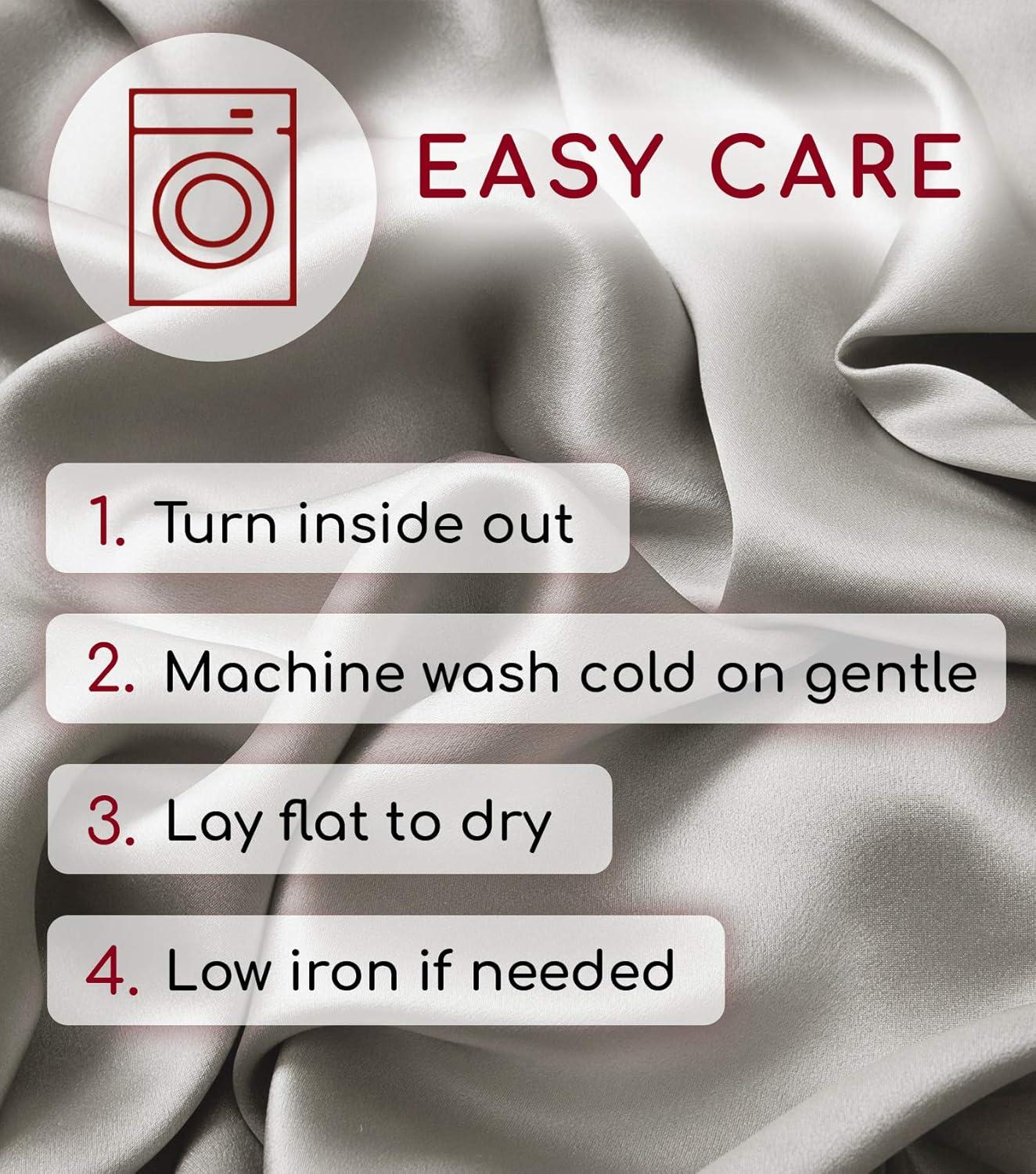 EASY CARE

1. Turn inside out

2. Machine wash cold on gentle

3. Lay flat to dry

4. Low iron if needed