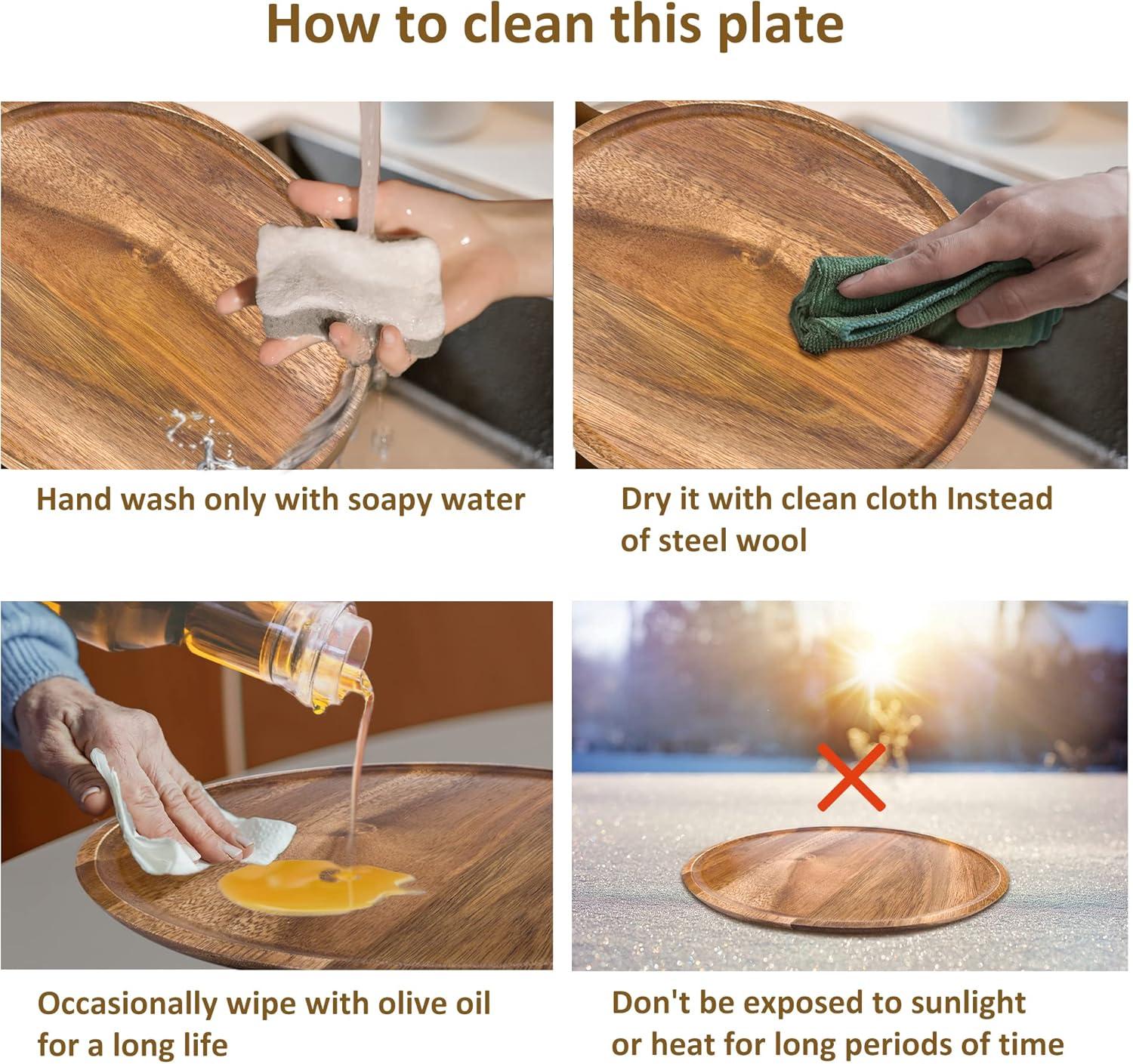 How to clean this plate

Hand wash only with soapy water

Dry it with clean cloth Instead of steel wool

Occasionally wipe with olive oil for a long life

Don't be exposed to sunlight or heat for long periods of time