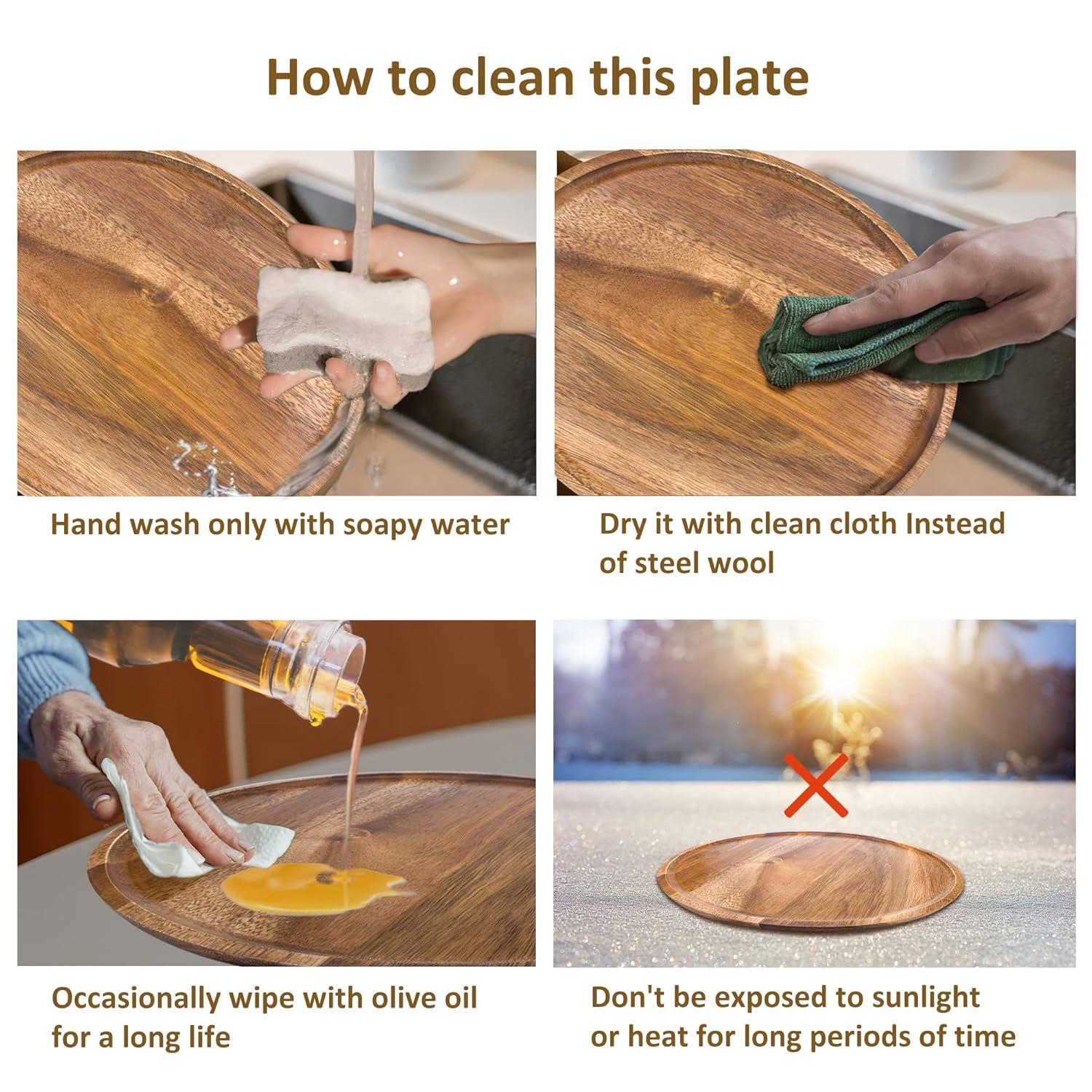 How to clean this plate

Hand wash only with soapy water

Dry it with clean cloth Instead of steel wool

Occasionally wipe with olive oil for a long life

Don't be exposed to sunlight or heat for long periods of time