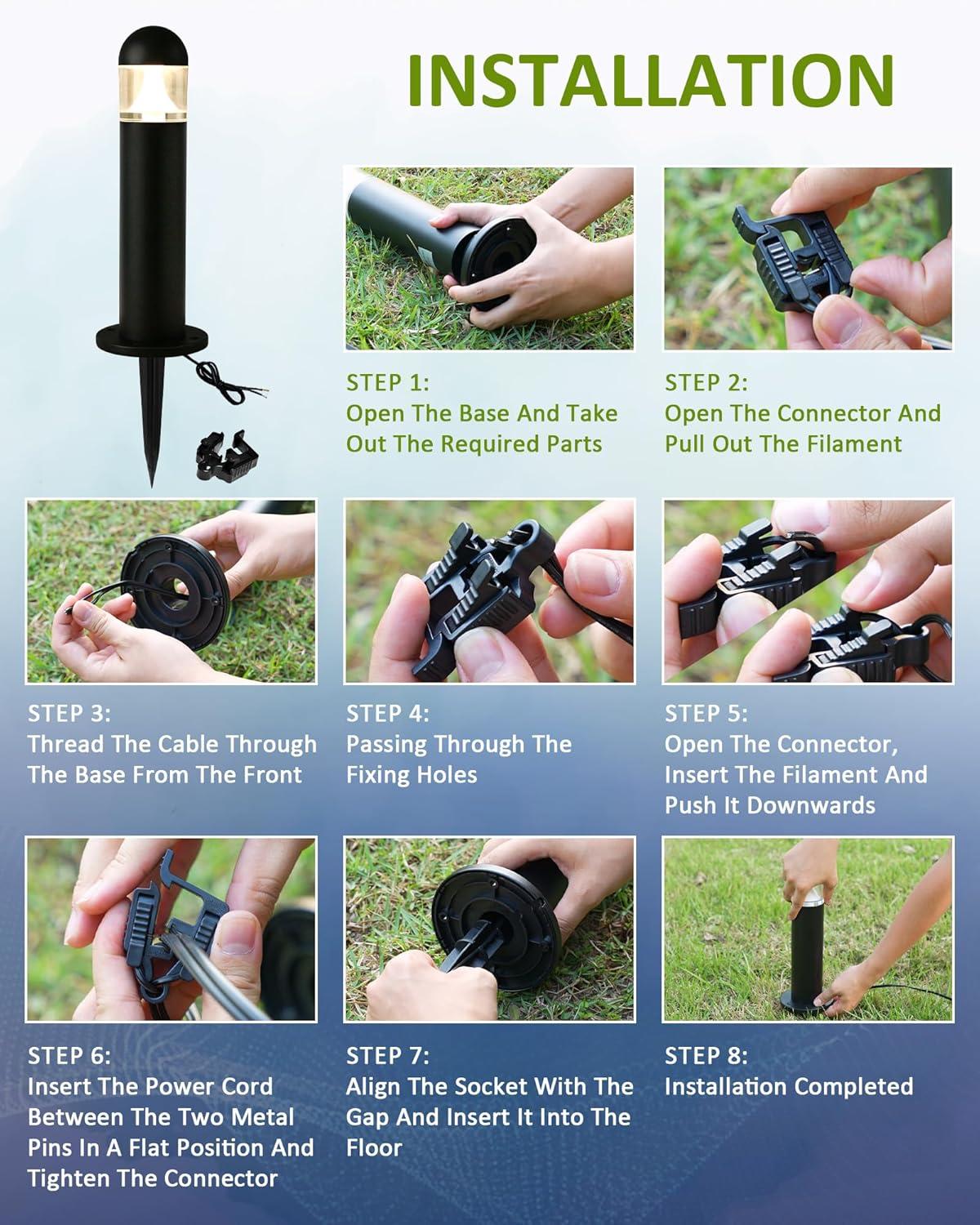 INSTALLATION

STEP 1:
Open The Base And Take Out The Required Parts

STEP 2:
Open The Connector And Pull Out The Filament

STEP 3:
Thread The Cable Through The Base From The Front

STEP 4:
Passing Through The Fixing Holes

STEP 5:
Open The Connector, Insert The Filament And Push It Downwards

STEP 6:
Insert The Power Cord Between The Two Metal Pins In A Flat Position And Tighten The Connector

STEP 7:
Align The Socket With The Gap And Insert It Into The Floor

STEP 8:
Installation Completed