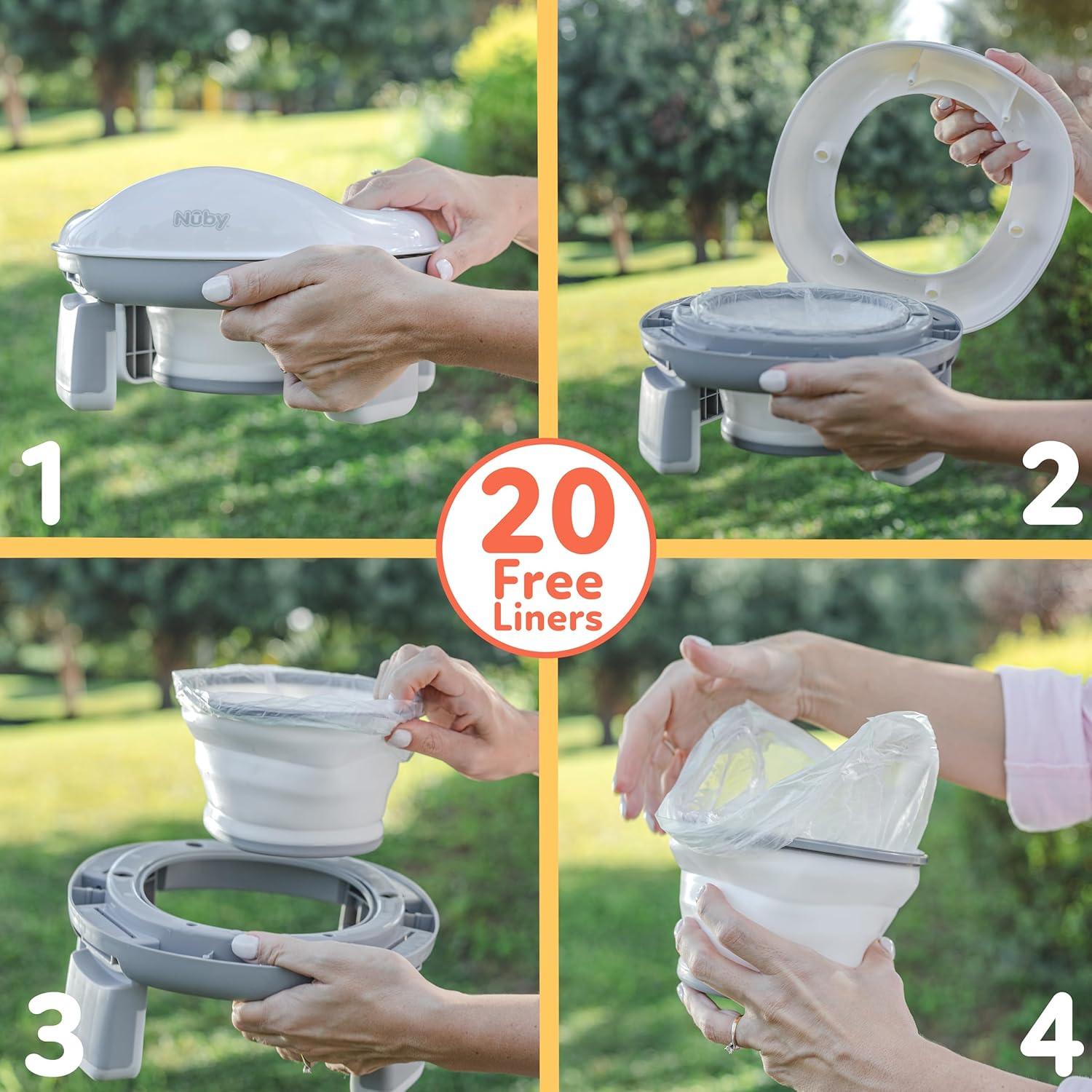 Nûby

1

2

20 Free Liners

3

4