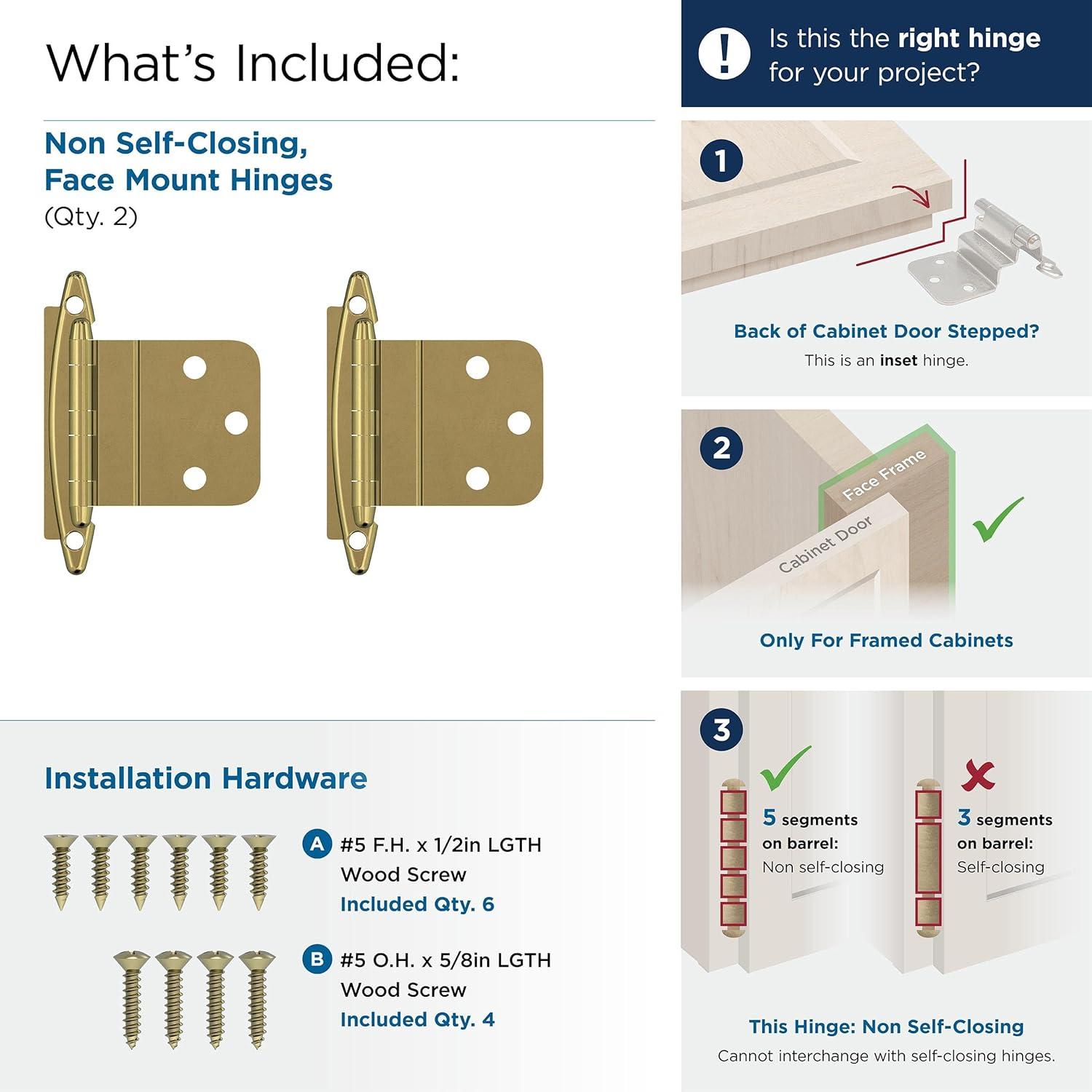 What's Included:

Non Self-Closing, Face Mount Hinges
(Qty. 2)

Installation Hardware

A #5 F.H. x 1/2in LGTH Wood Screw
Included Qty. 6

B #5 O.H. x 5/8in LGTH Wood Screw
Included Qty. 4

! Is this the right hinge for your project?

1

Back of Cabinet Door Stepped?
This is an inset hinge.

2

Face Frame
Cabinet Door

Only For Framed Cabinets

3

5 segments on barrel:
Non self-closing

3 segments on barrel:
Self-closing

This Hinge: Non Self-Closing
Cannot interchange with self-closing hinges.