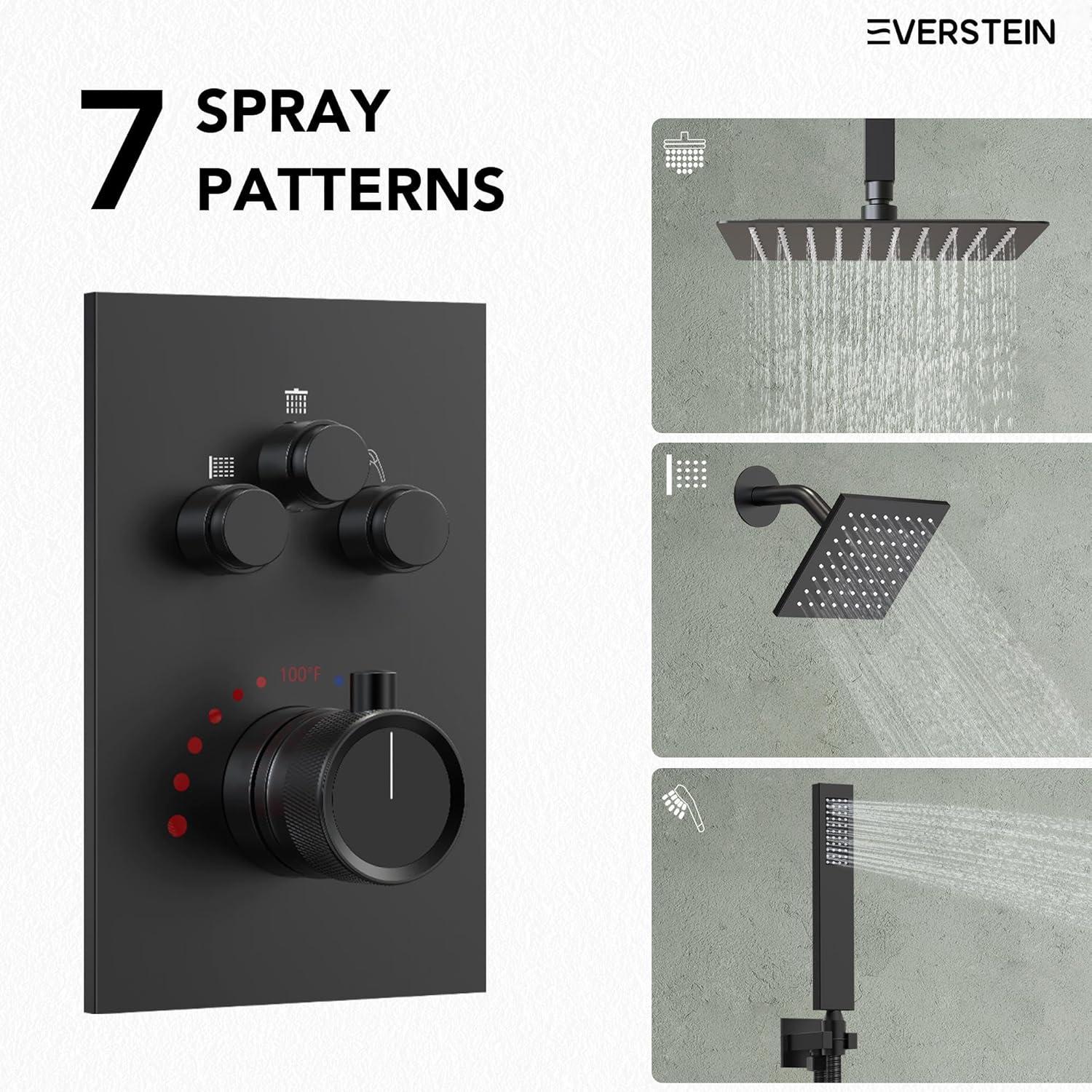 EVERSTEIN

7 SPRAY PATTERNS

100°F