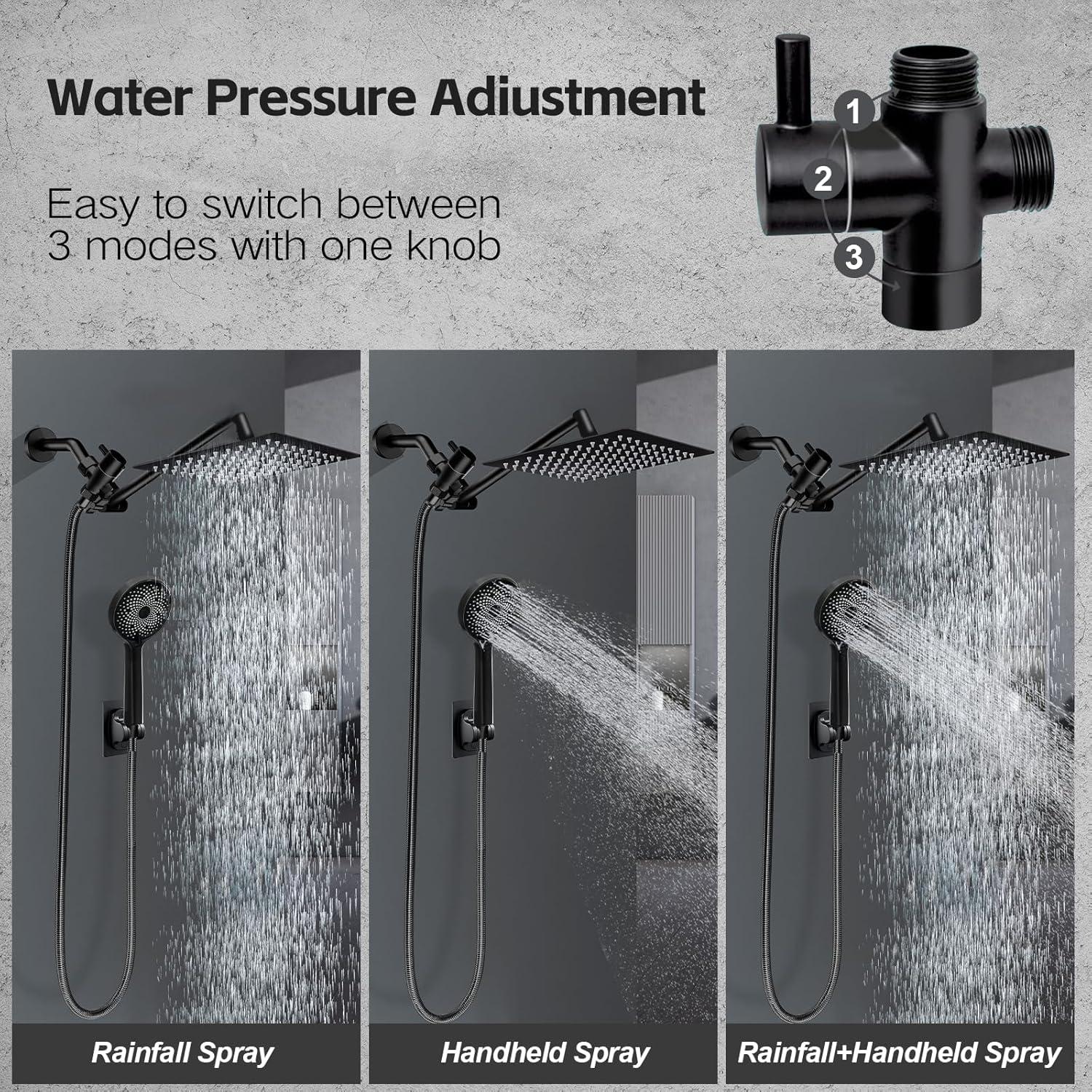 Water Pressure Adiustment

Easy to switch between 3 modes with one knob

1
2
3

Rainfall Spray

Handheld Spray

Rainfall+Handheld Spray