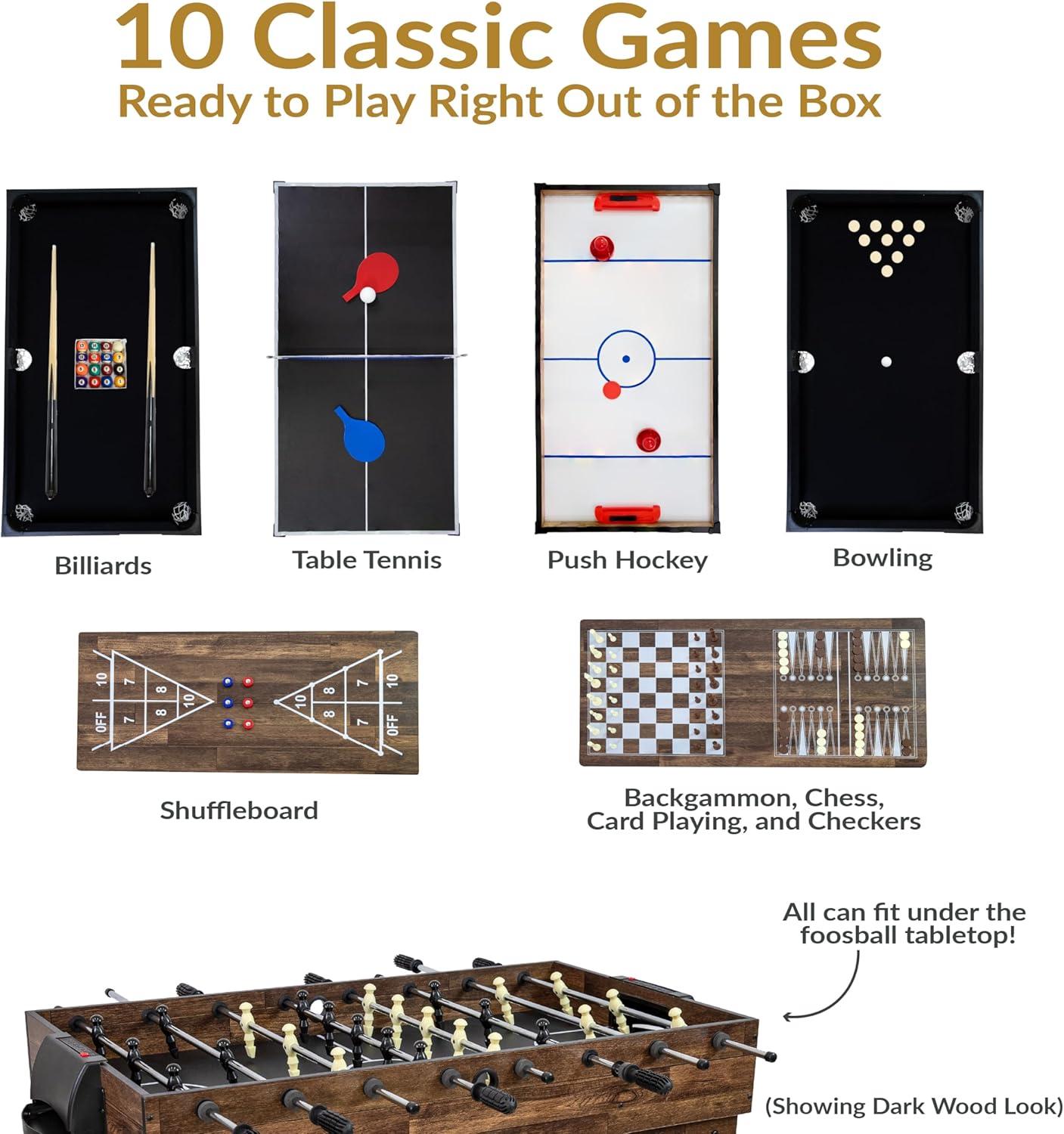 10 Classic Games
Ready to Play Right Out of the Box

Billiards

Table Tennis

Push Hockey

Bowling

10 7 8 10 OFF 7 8

10 8 7 10 8 7 OFF

Shuffleboard

Backgammon, Chess, Card Playing, and Checkers

All can fit under the foosball tabletop!

(Showing Dark Wood Look)