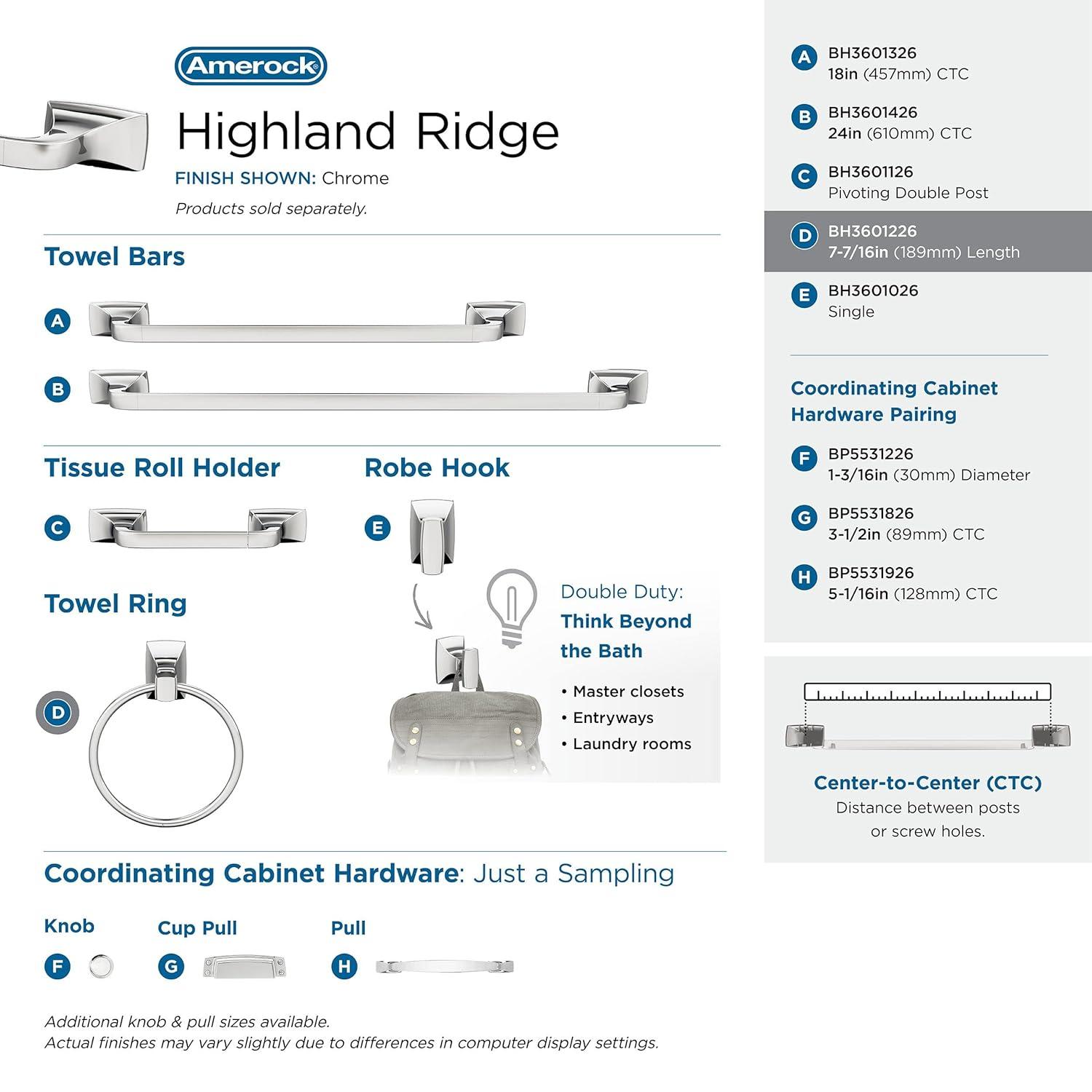 Amerock

Highland Ridge

FINISH SHOWN: Chrome

Products sold separately.

Towel Bars

A

B

Tissue Roll Holder

C

Robe Hook

E

Towel Ring

D

Double Duty: Think Beyond the Bath

• Master closets
• Entryways
• Laundry rooms

Coordinating Cabinet Hardware: Just a Sampling

Knob
F

Cup Pull
G

Pull
H

Additional knob & pull sizes available.
Actual finishes may vary slightly due to differences in computer display settings.

A BH3601326
18in (457mm) CTC

B BH3601426
24in (610mm) CTC

C BH3601126
Pivoting Double Post

D BH3601226
7-7/16in (189mm) Length

E BH3601026
Single

Coordinating Cabinet Hardware Pairing

F BP5531226
1-3/16in (30mm) Diameter

G BP5531826
3-1/2in (89mm) CTC

H BP5531926
5-1/16in (128mm) CTC

Center-to-Center (CTC)
Distance between posts or screw holes.