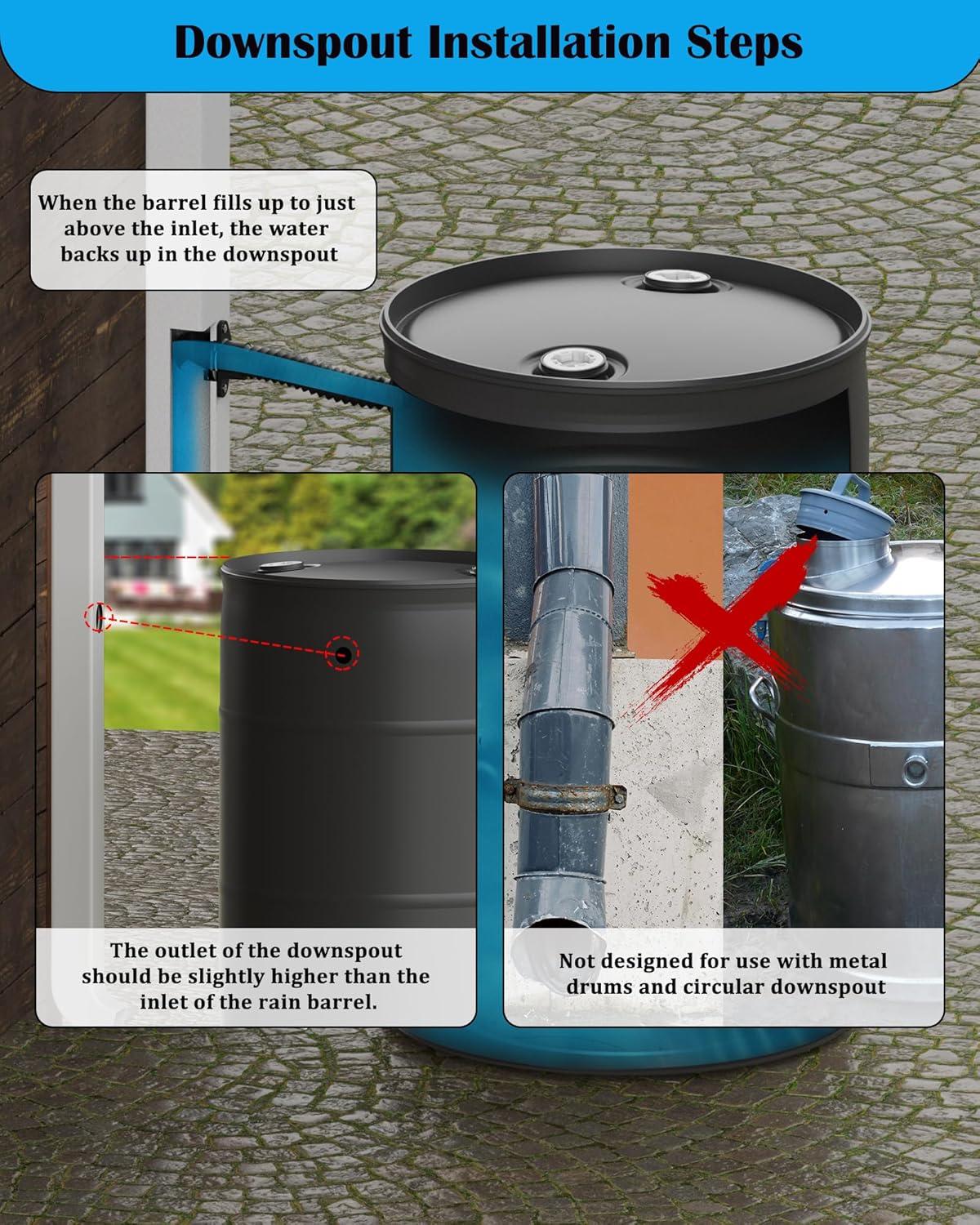 Downspout Installation Steps

When the barrel fills up to just above the inlet, the water backs up in the downspout

The outlet of the downspout should be slightly higher than the inlet of the rain barrel.

Not designed for use with metal drums and circular downspout