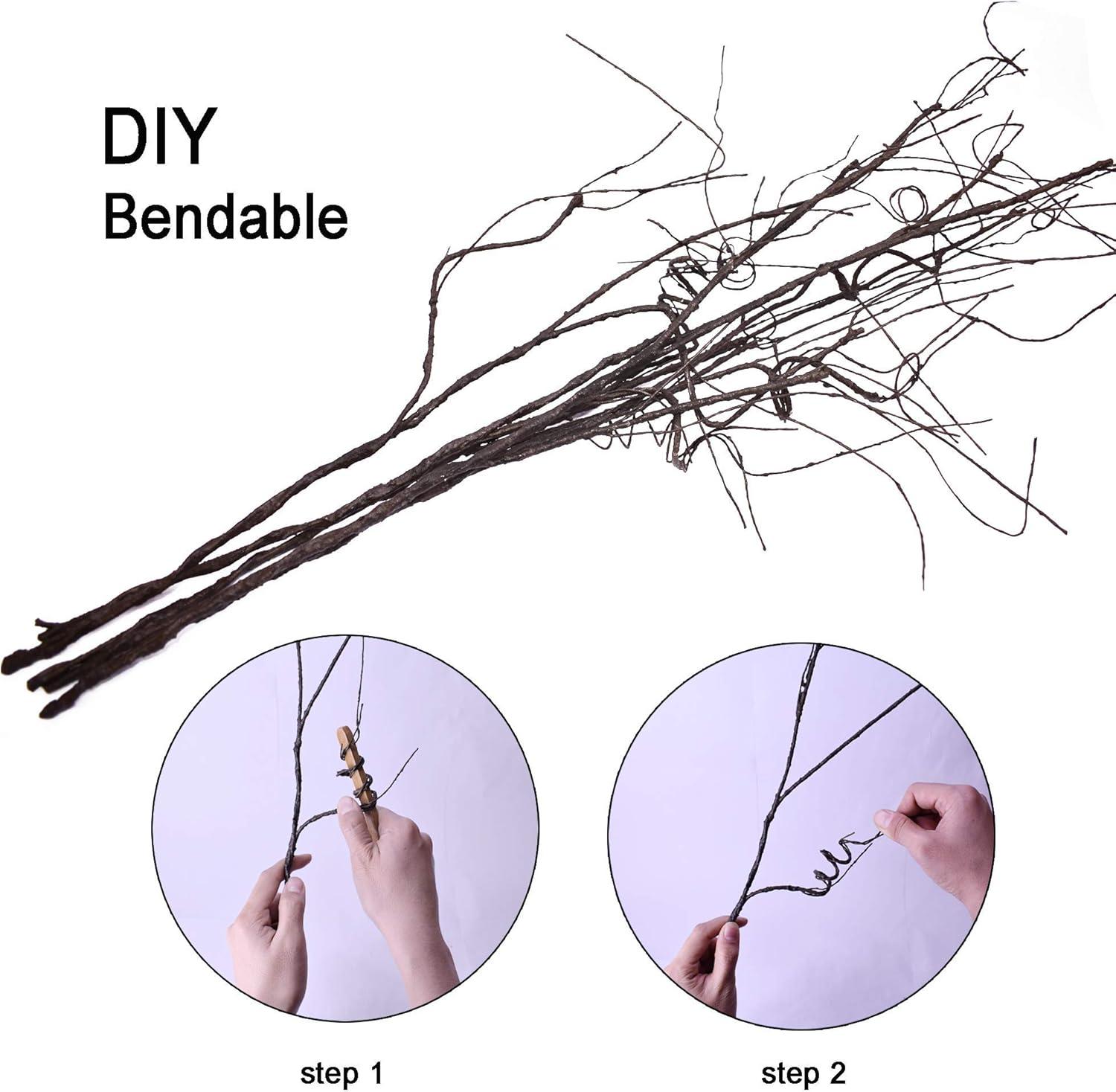 DIY
Bendable

step 1

step 2