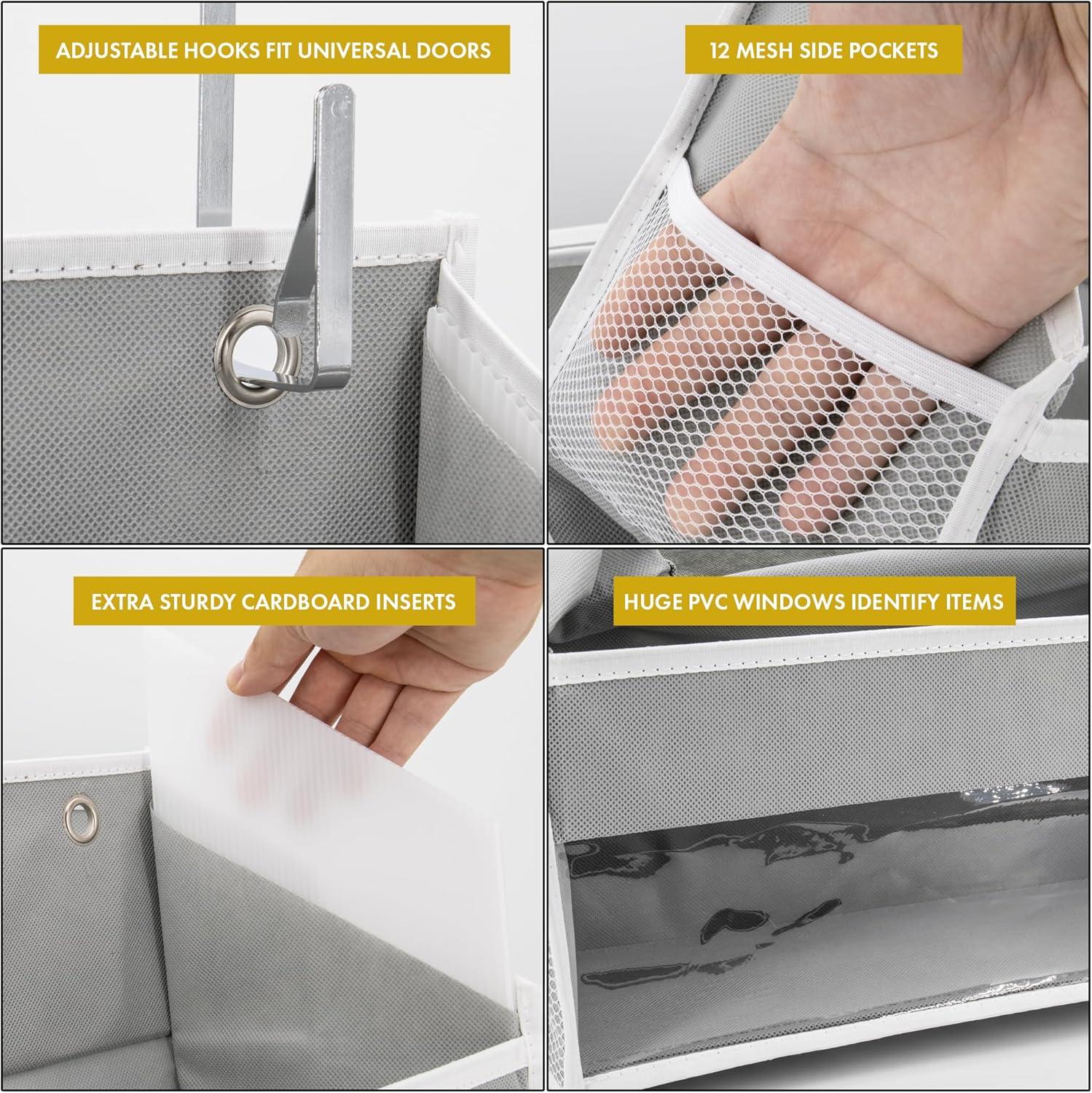 ADJUSTABLE HOOKS FIT UNIVERSAL DOORS

12 MESH SIDE POCKETS

EXTRA STURDY CARDBOARD INSERTS

HUGE PVC WINDOWS IDENTIFY ITEMS