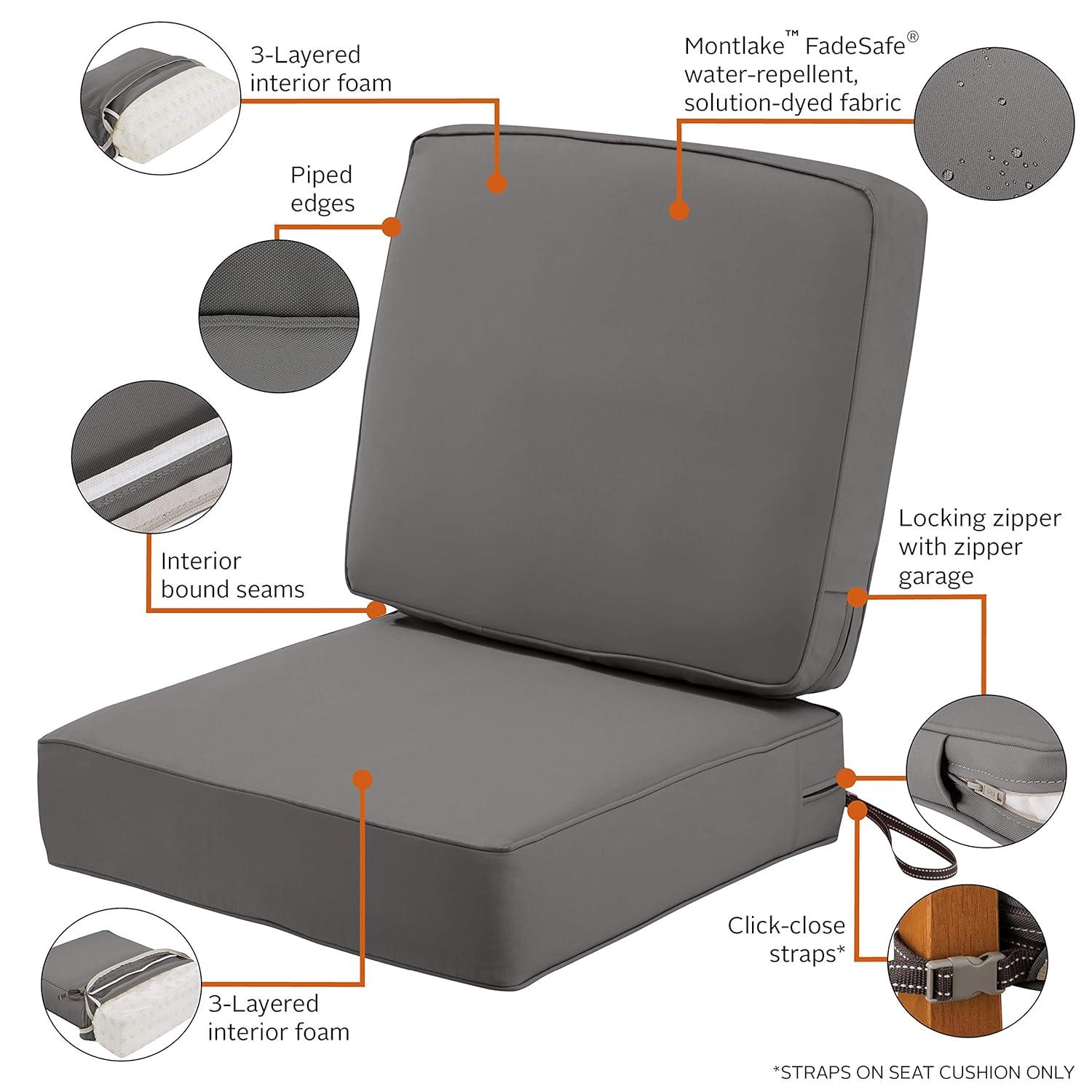 3-Layered interior foam

Montlake™ FadeSafe® water-repellent, solution-dyed fabric

Piped edges

Interior bound seams

Locking zipper with zipper garage

Click-close straps*

3-Layered interior foam

*STRAPS ON SEAT CUSHION ONLY