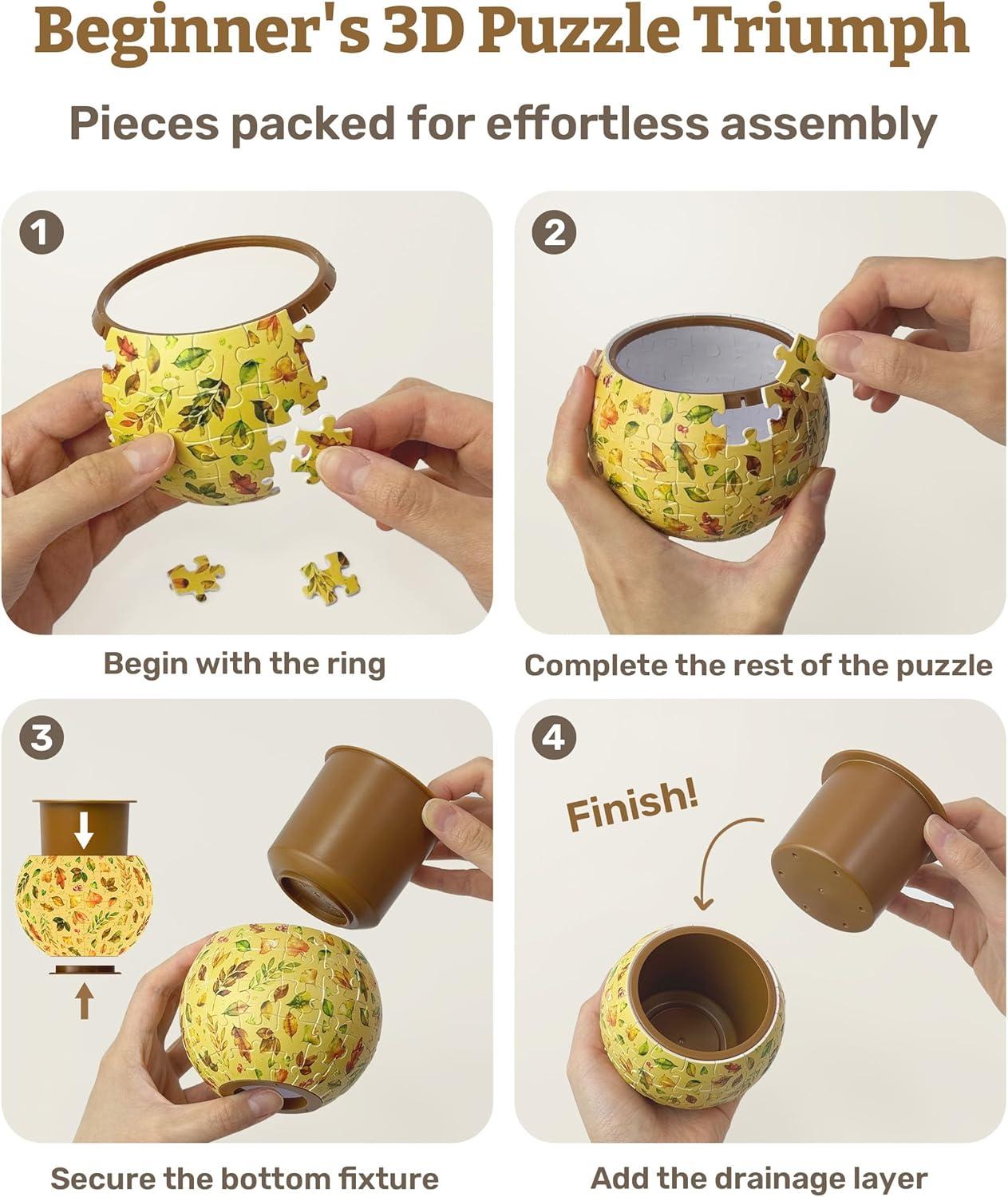 Beginner's 3D Puzzle Triumph

Pieces packed for effortless assembly

1

Begin with the ring

2

Complete the rest of the puzzle

3

Secure the bottom fixture

4

Finish!

Add the drainage layer