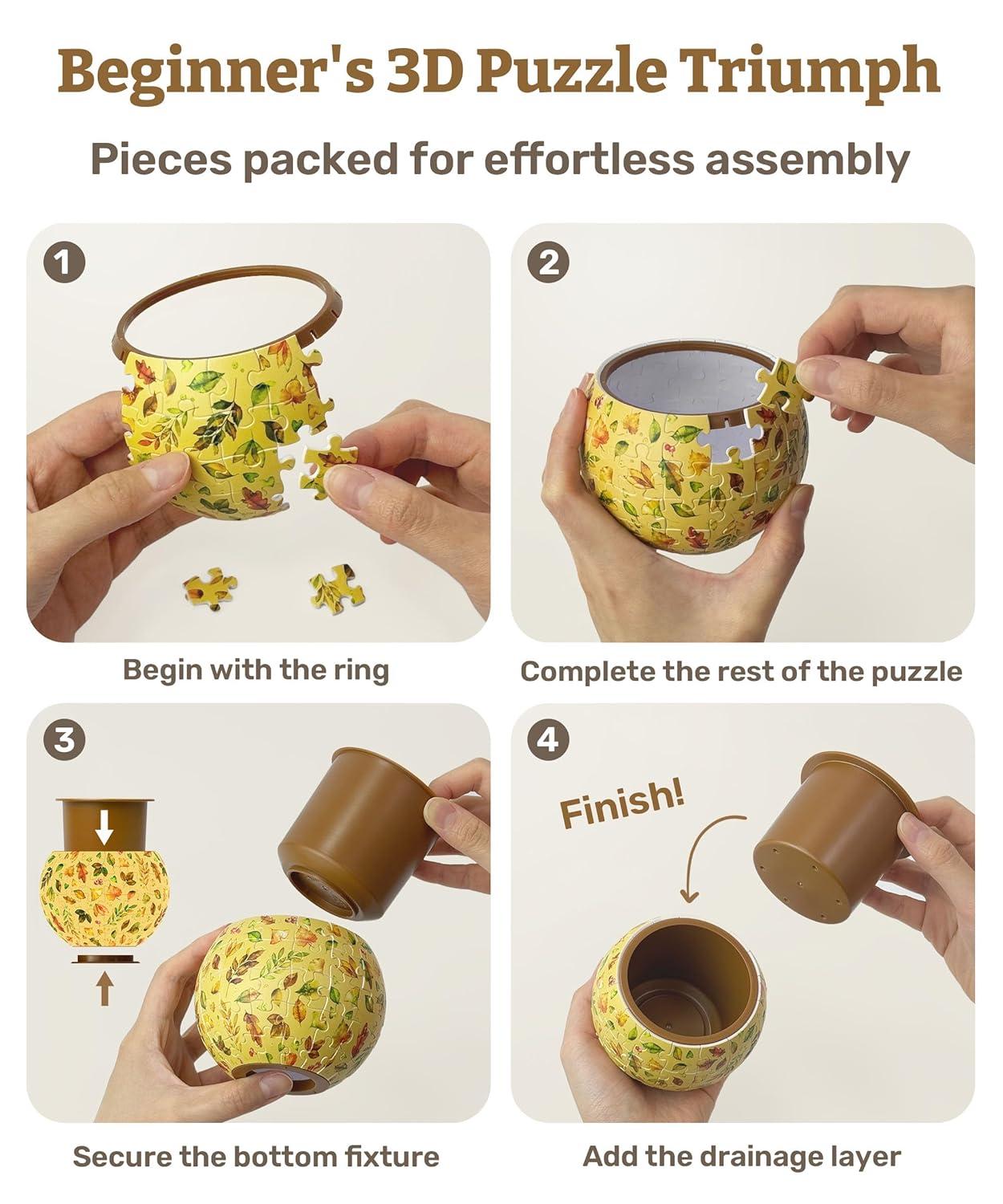 Beginner's 3D Puzzle Triumph

Pieces packed for effortless assembly

1

Begin with the ring

2

Complete the rest of the puzzle

3

Secure the bottom fixture

4

Finish!

Add the drainage layer