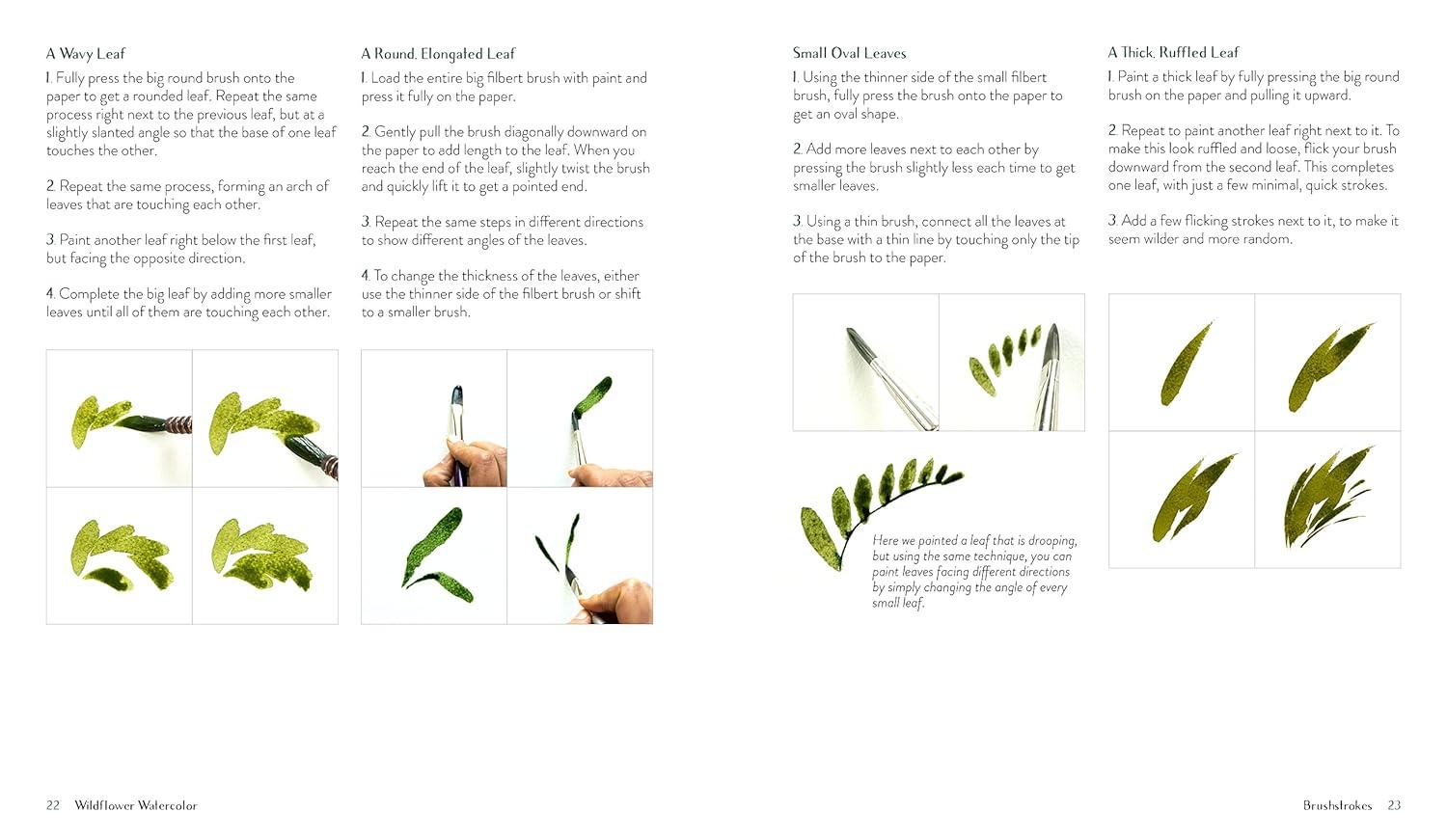 A Wavy Leaf

1. Fully press the big round brush onto the paper to get a rounded leaf. Repeat the same process right next to the previous leaf, but at a slightly slanted angle so that the base of one leaf touches the other.

2. Repeat the same process, forming an arch of leaves that are touching each other.

3. Paint another leaf right below the first leaf, but facing the opposite direction.

4. Complete the big leaf by adding more smaller leaves until all of them are touching each other.

A Round, Elongated Leaf

1. Load the entire big filbert brush with paint and press it fully on the paper.

2. Gently pull the brush diagonally downward on the paper to add length to the leaf. When you reach the end of the leaf, slightly twist the brush and quickly lift it to get a pointed end.

3. Repeat the same steps in different directions to show different angles of the leaves.

4. To change the thickness of the leaves, either use the thinner side of the filbert brush or shift to a smaller brush.

Small Oval Leaves

1. Using the thinner side of the small filbert brush, fully press the brush onto the paper to get an oval shape.

2. Add more leaves next to each other by pressing the brush slightly less each time to get smaller leaves.

3. Using a thin brush, connect all the leaves at the base with a thin line by touching only the tip of the brush to the paper.

Here we painted a leaf that is drooping, but using the same technique, you can paint leaves facing different directions by simply changing the angle of every small leaf.

A Thick, Ruffled Leaf

1. Paint a thick leaf by fully pressing the big round brush on the paper and pulling it upward.

2. Repeat to paint another leaf right next to it. To make this look ruffled and loose, flick your brush downward from the second leaf. This completes one leaf, with just a few minimal, quick strokes.

3. Add a few flicking strokes next to it, to make it seem wilder and more random.

22 Wildflower Watercolor

Brushstrokes 23