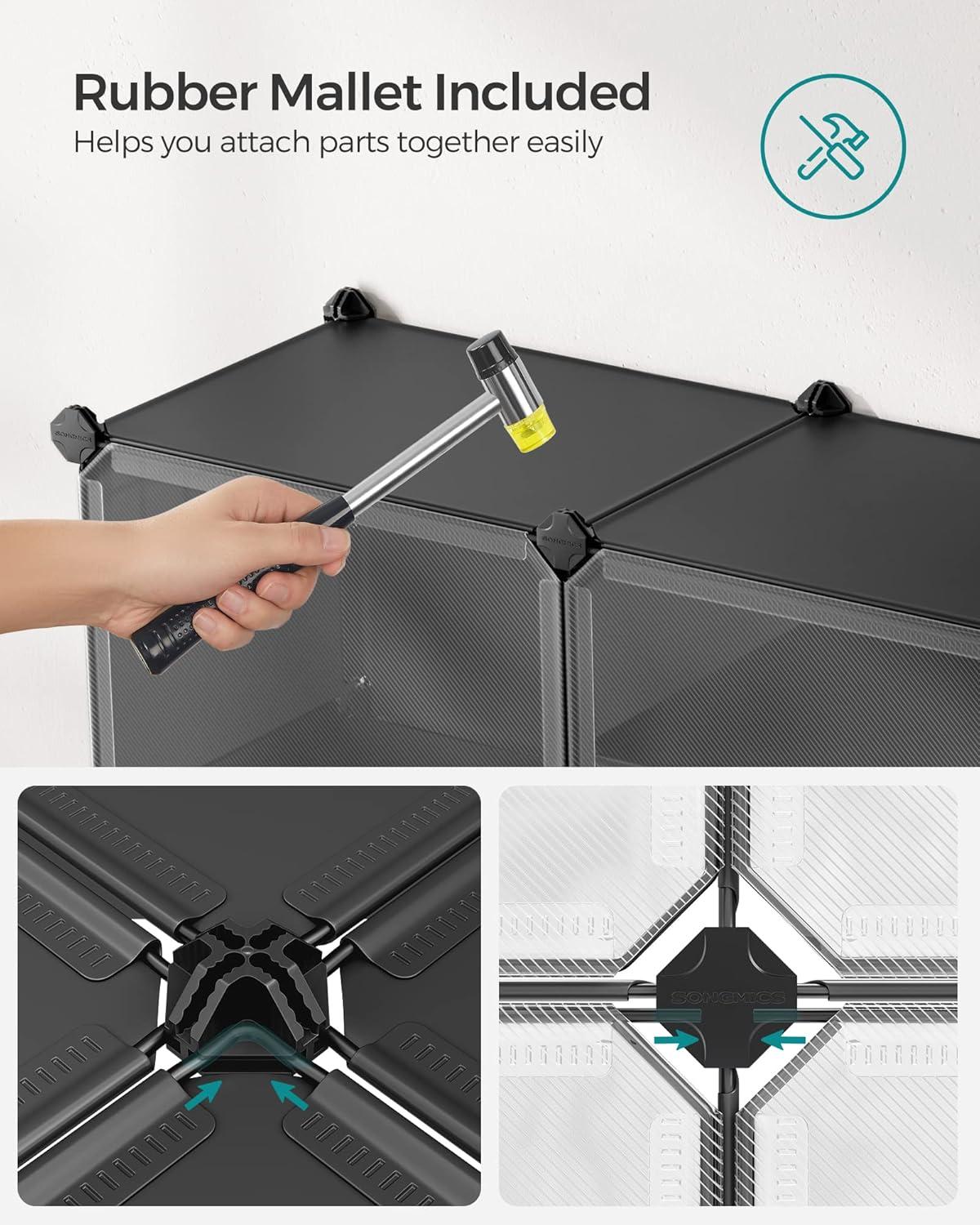 Rubber Mallet Included
Helps you attach parts together easily

SONGMICS

SONGMICS

SONGMICS