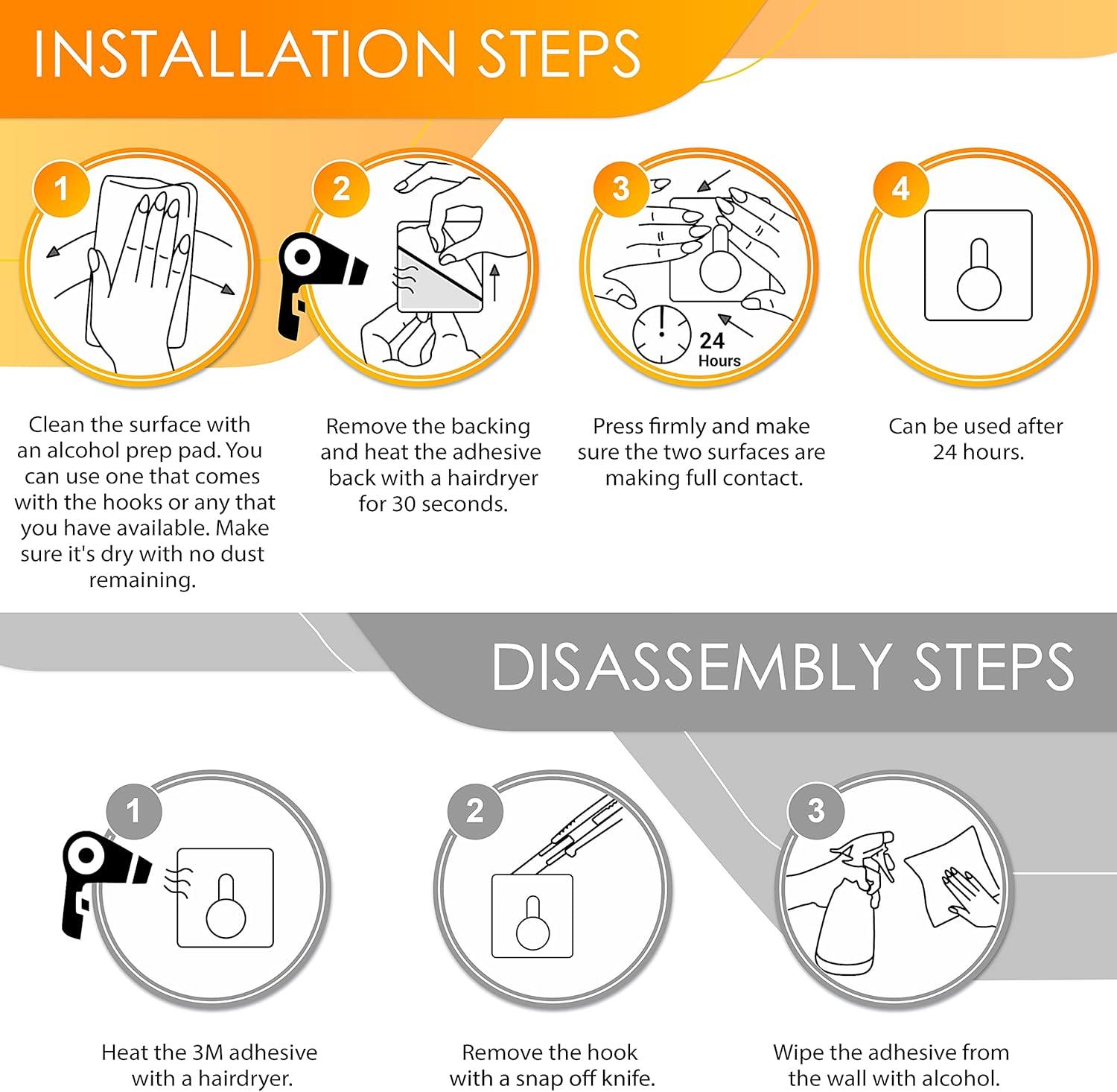 INSTALLATION STEPS

1

Clean the surface with an alcohol prep pad. You can use one that comes with the hooks or any that you have available. Make sure it's dry with no dust remaining.

2

Remove the backing and heat the adhesive back with a hairdryer for 30 seconds.

3

24 Hours

Press firmly and make sure the two surfaces are making full contact.

4

Can be used after 24 hours.

DISASSEMBLY STEPS

1

Heat the 3M adhesive with a hairdryer.

2

Remove the hook with a snap off knife.

3

Wipe the adhesive from the wall with alcohol.