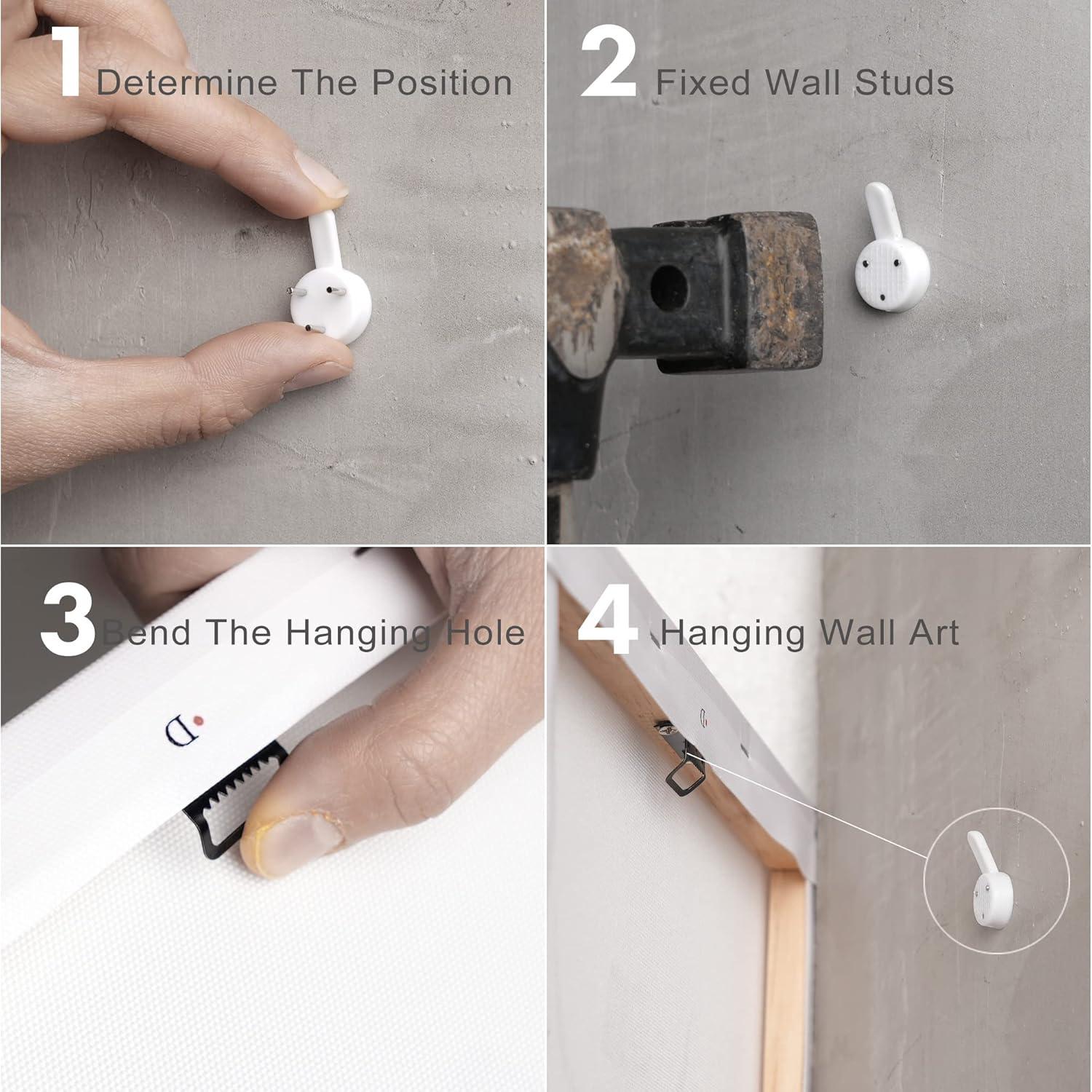 1 Determine The Position

2 Fixed Wall Studs

3 Bend The Hanging Hole

D

4 Hanging Wall Art