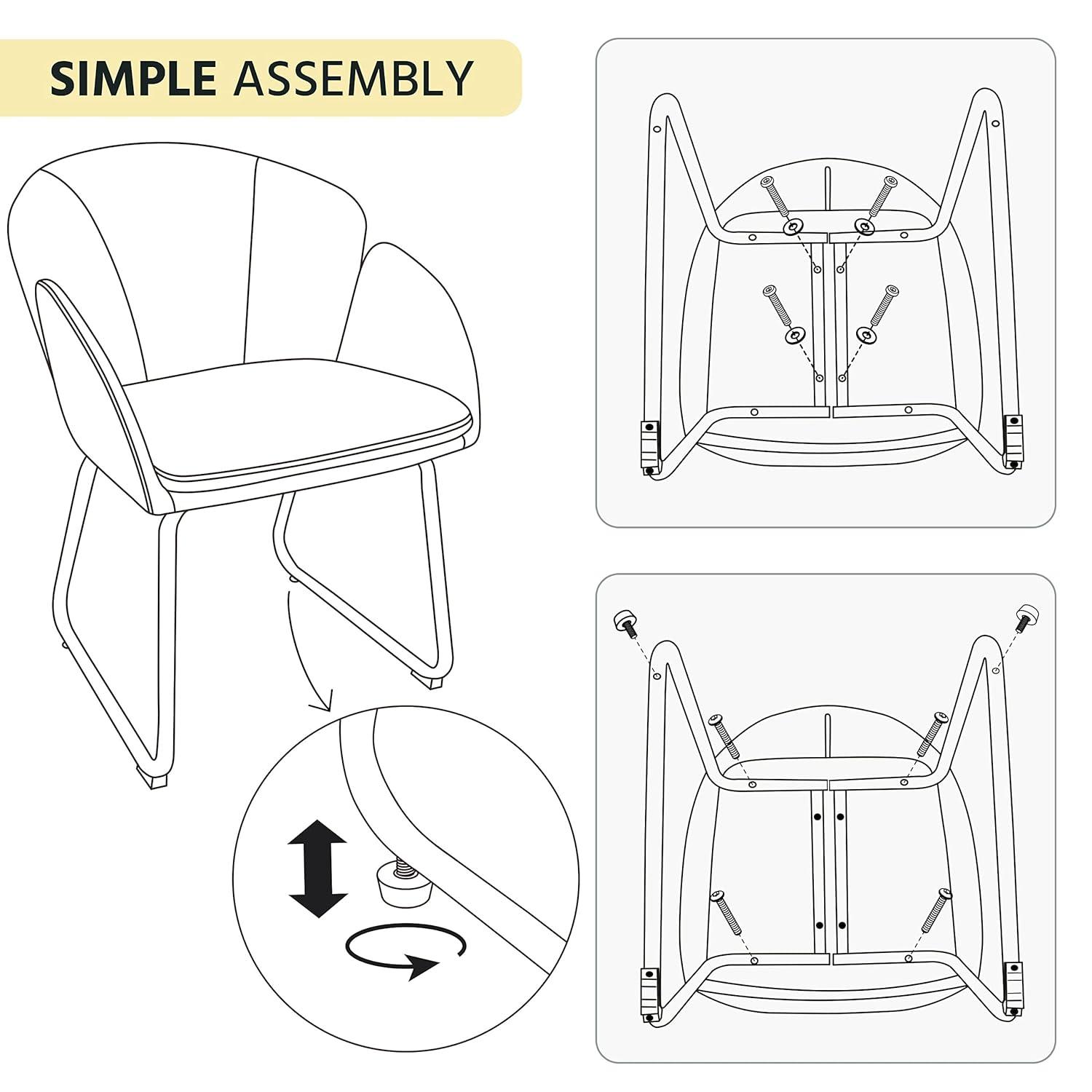 SIMPLE ASSEMBLY