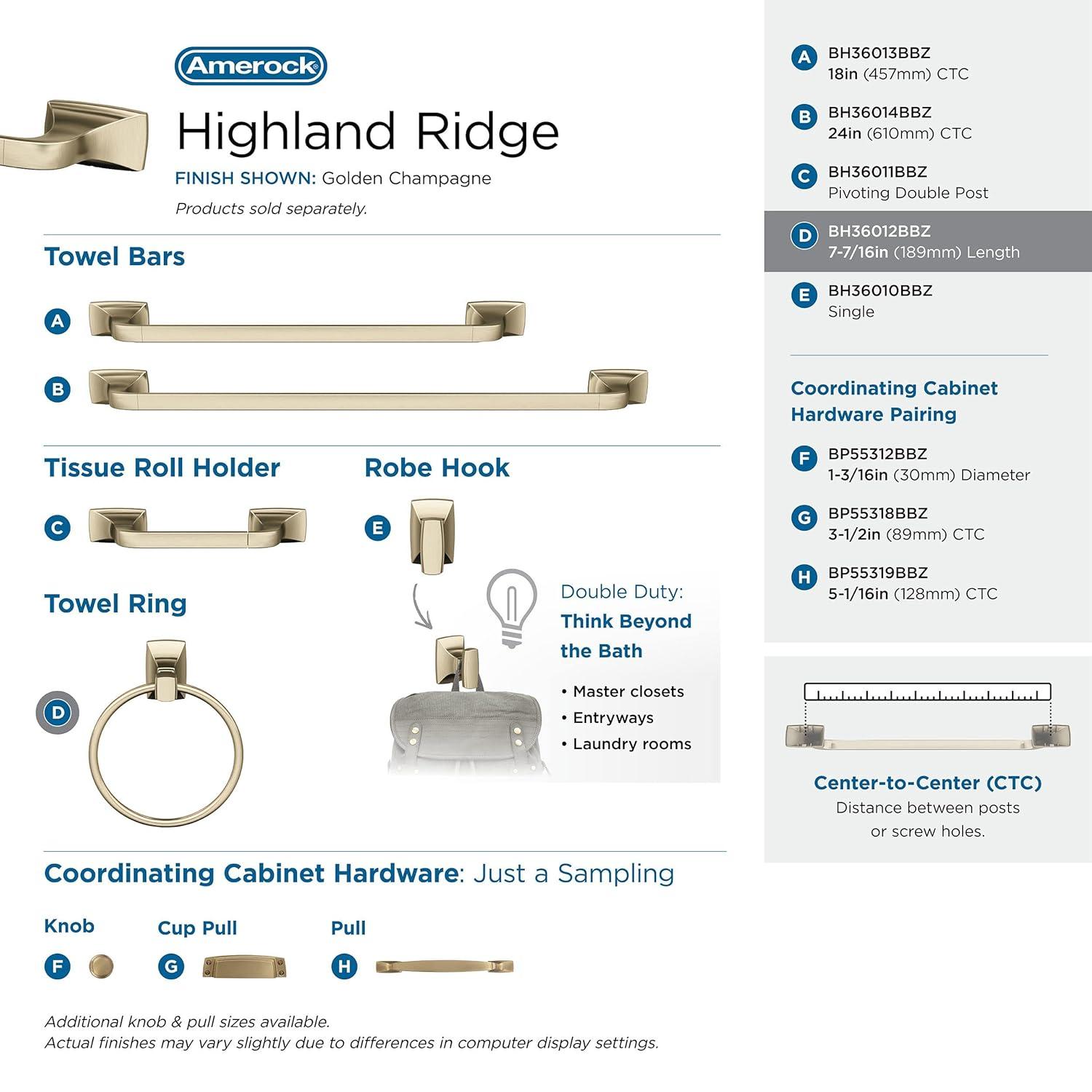 Amerock

Highland Ridge

FINISH SHOWN: Golden Champagne

Products sold separately.

Towel Bars

A

B

Tissue Roll Holder

C

Robe Hook

E

Towel Ring

D

Double Duty: Think Beyond the Bath

• Master closets
• Entryways
• Laundry rooms

Coordinating Cabinet Hardware: Just a Sampling

Knob
F

Cup Pull
G

Pull
H

Additional knob & pull sizes available.
Actual finishes may vary slightly due to differences in computer display settings.

A BH36013BBZ
18in (457mm) CTC

B BH36014BBZ
24in (610mm) CTC

C BH36011BBZ
Pivoting Double Post

D BH36012BBZ
7-7/16in (189mm) Length

E BH36010BBZ
Single

Coordinating Cabinet Hardware Pairing

F BP55312BBZ
1-3/16in (30mm) Diameter

G BP55318BBZ
3-1/2in (89mm) CTC

H BP55319BBZ
5-1/16in (128mm) CTC

Center-to-Center (CTC)
Distance between posts or screw holes.