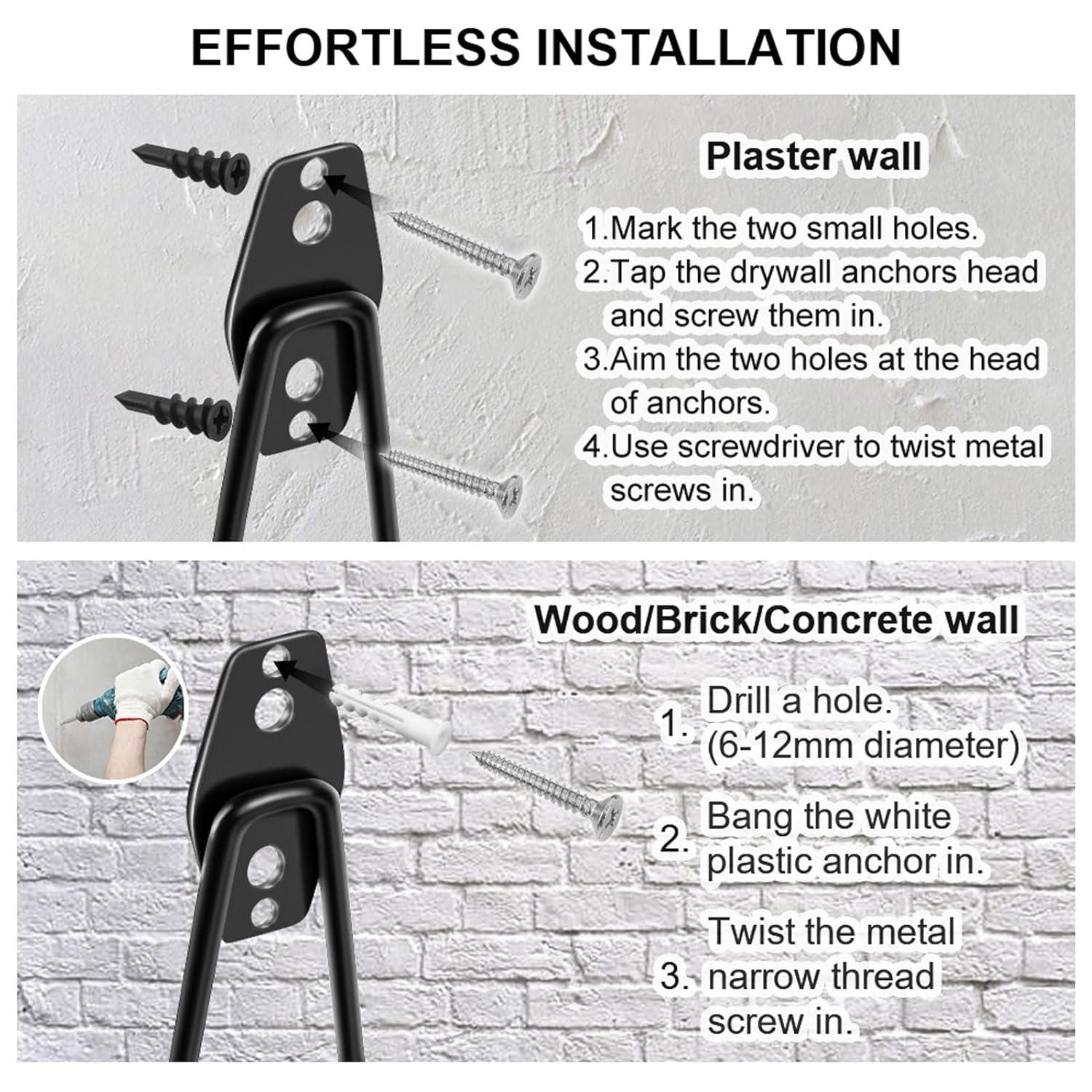 EFFORTLESS INSTALLATION

Plaster wall

1.Mark the two small holes.
2.Tap the drywall anchors head and screw them in.
3.Aim the two holes at the head of anchors.
4.Use screwdriver to twist metal screws in.

Wood/Brick/Concrete wall

1. Drill a hole. (6-12mm diameter)
2. Bang the white plastic anchor in.
3. Twist the metal narrow thread screw in.