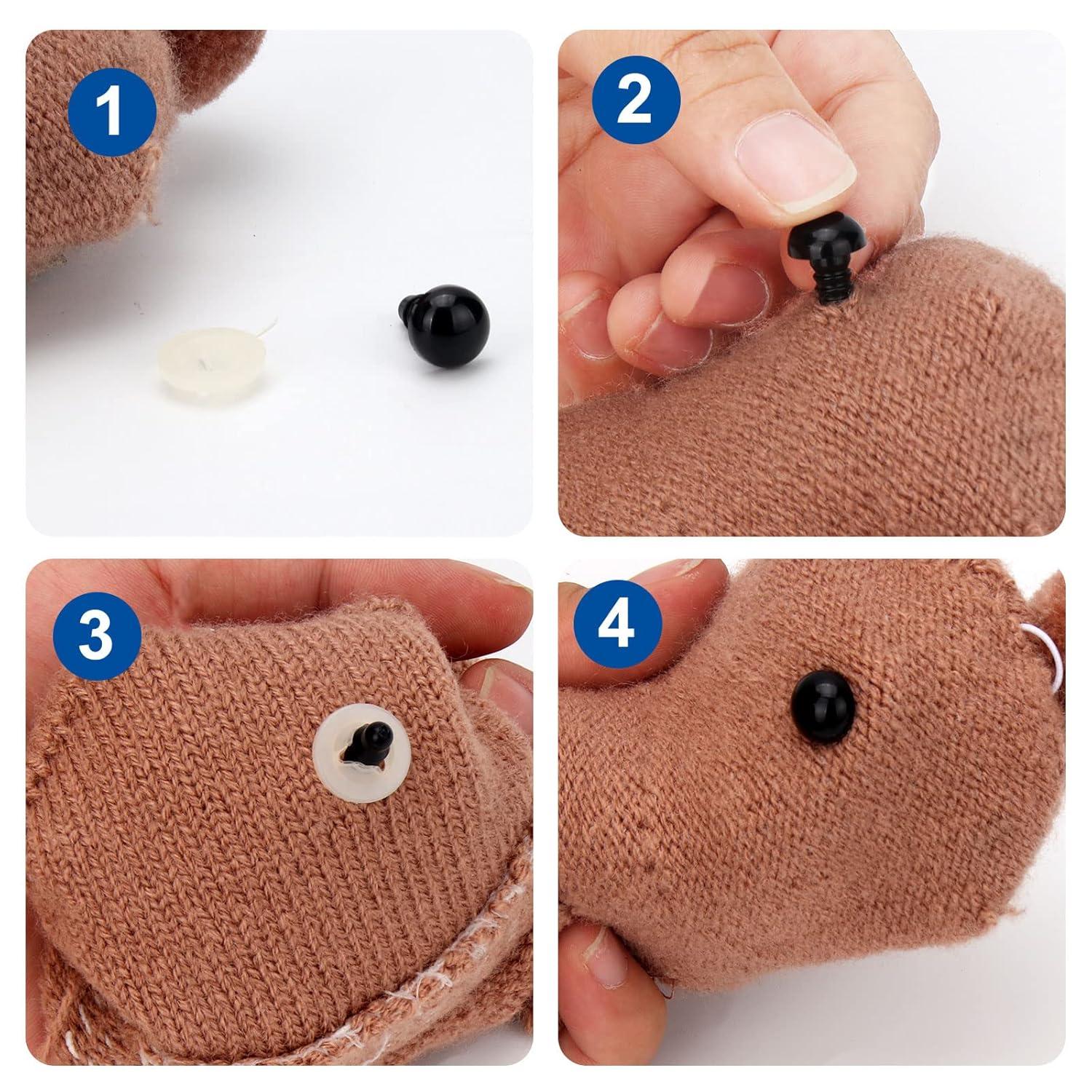 1

2

3

4