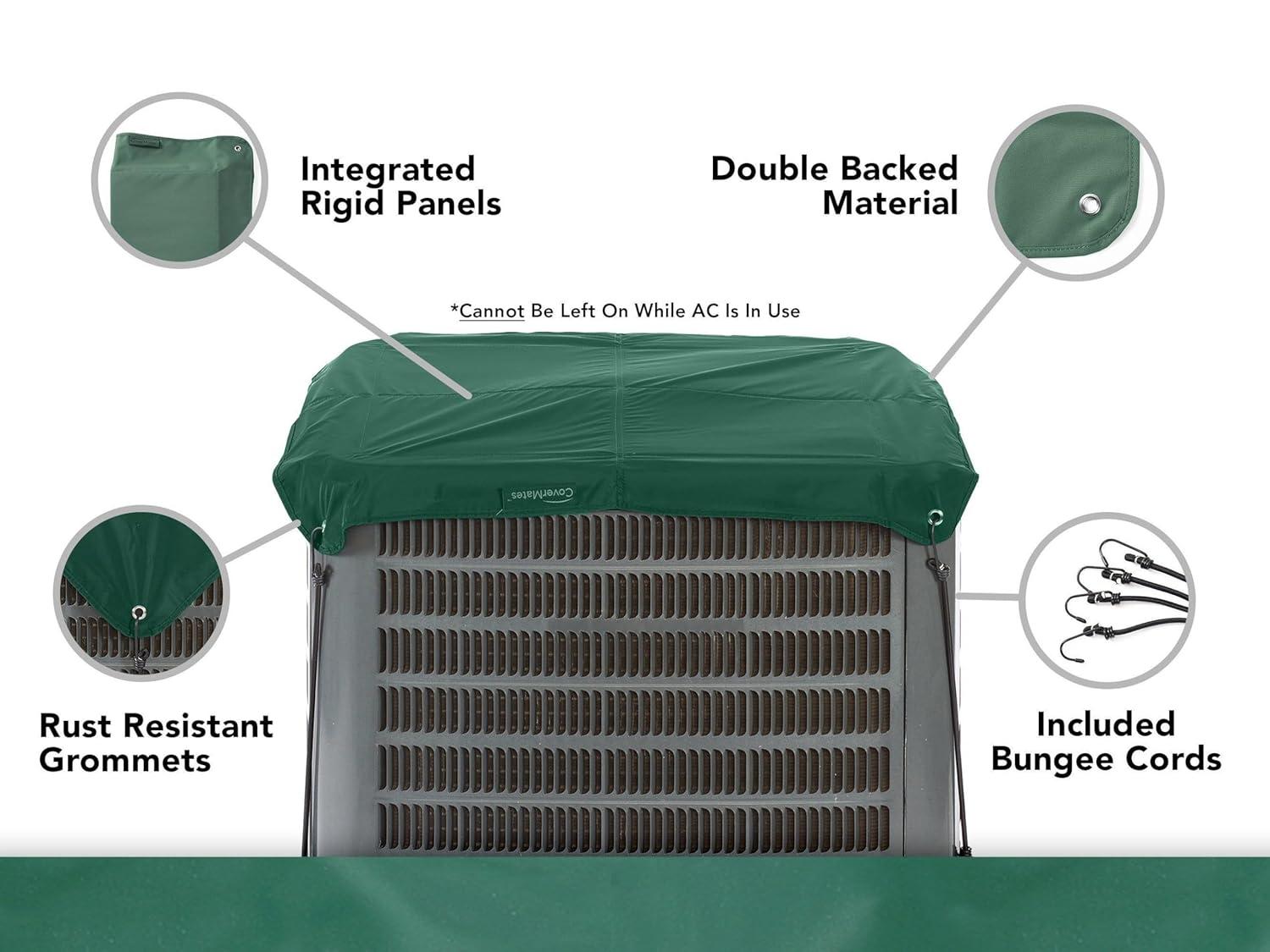 Integrated Rigid Panels

Double Backed Material

*Cannot Be Left On While AC Is In Use

CoverMates

Rust Resistant Grommets

Included Bungee Cords