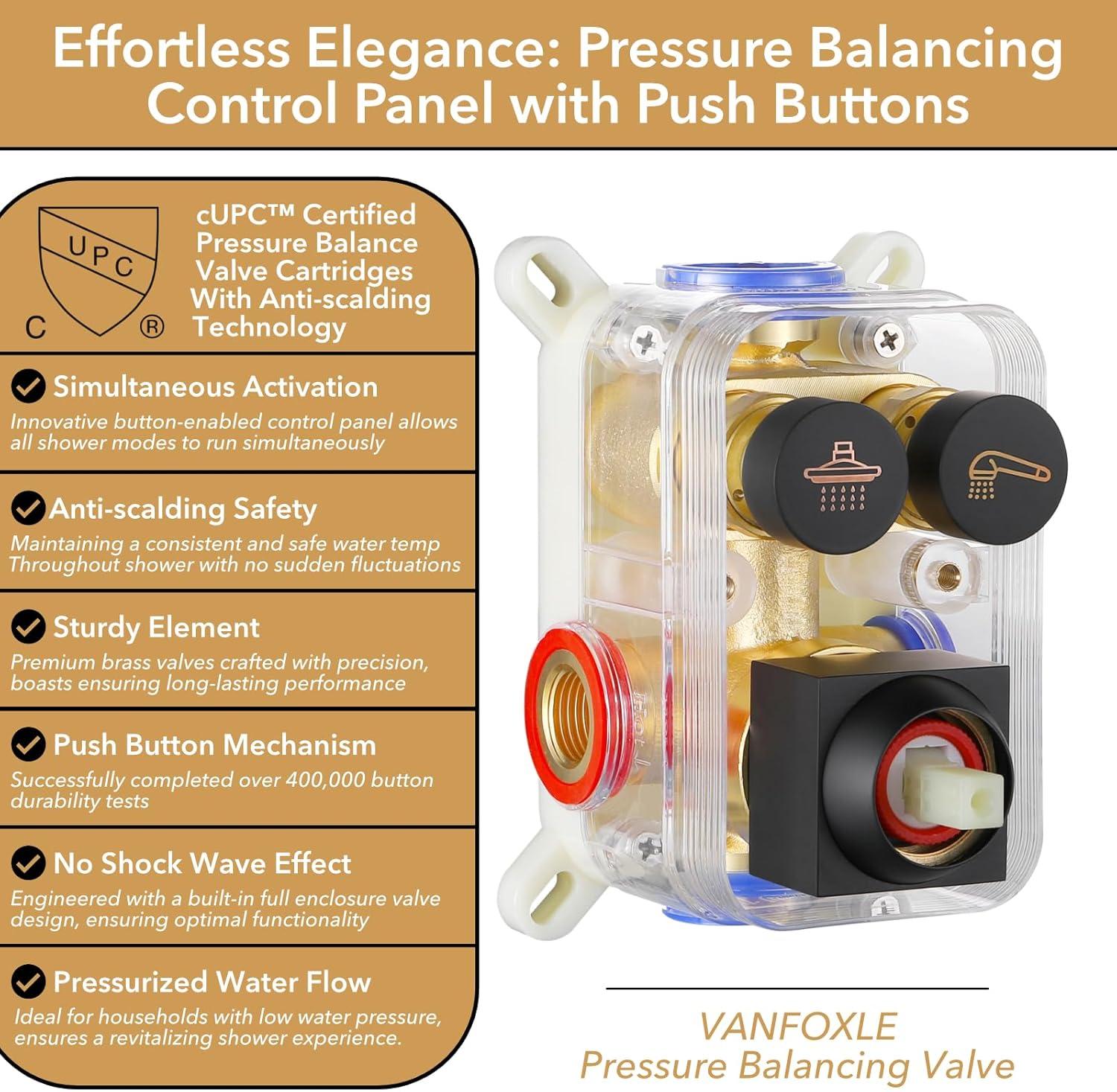 Effortless Elegance: Pressure Balancing Control Panel with Push Buttons

UPC
C ®

cUPC™ Certified Pressure Balance Valve Cartridges With Anti-scalding Technology

Simultaneous Activation
Innovative button-enabled control panel allows all shower modes to run simultaneously

Anti-scalding Safety
Maintaining a consistent and safe water temp Throughout shower with no sudden fluctuations

Sturdy Element
Premium brass valves crafted with precision, boasts ensuring long-lasting performance

Push Button Mechanism
Successfully completed over 400,000 button durability tests

No Shock Wave Effect
Engineered with a built-in full enclosure valve design, ensuring optimal functionality

Pressurized Water Flow
Ideal for households with low water pressure, ensures a revitalizing shower experience.

Hot

VANFOXLE
Pressure Balancing Valve