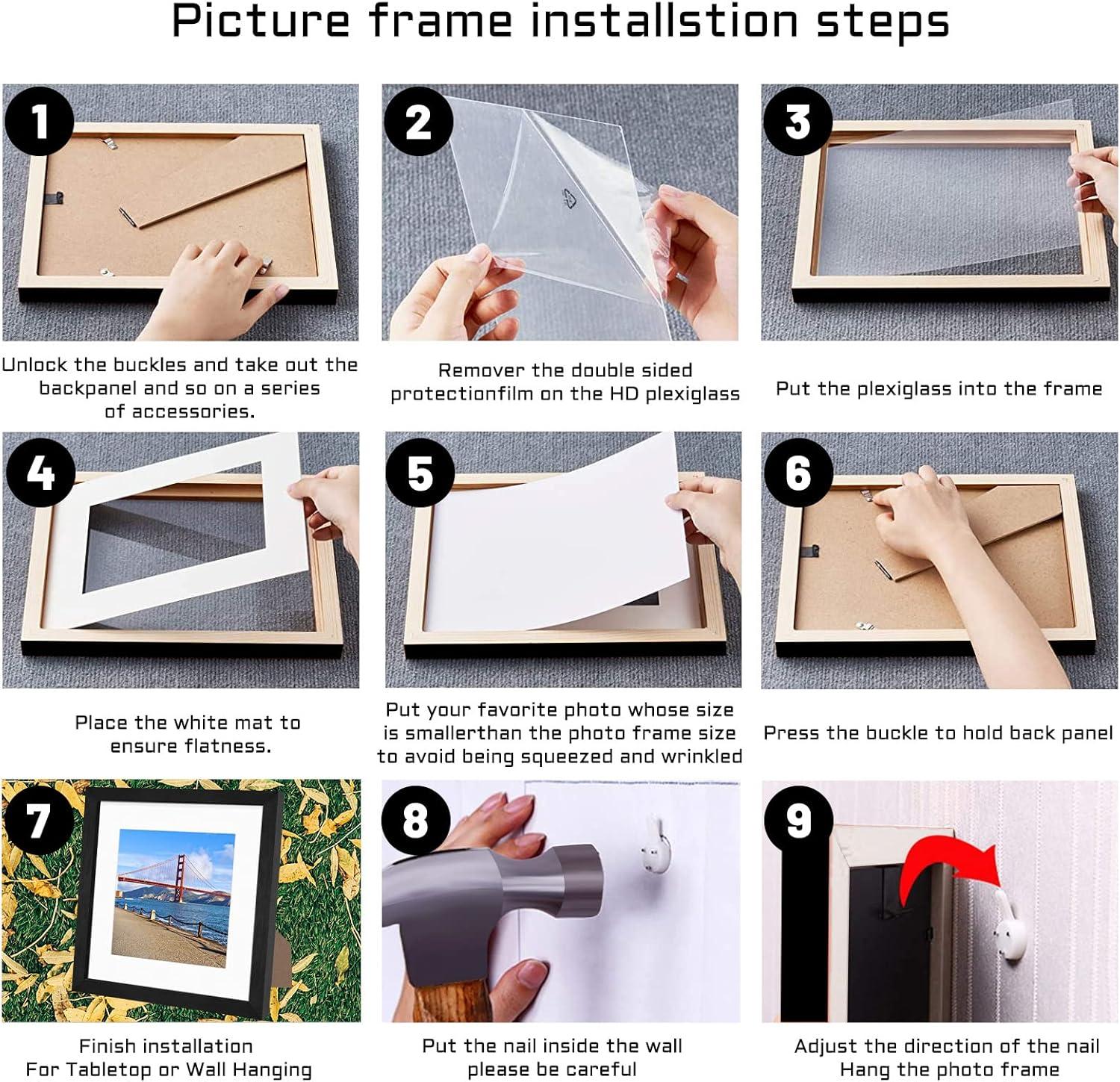 Picture frame installstion steps

1

Unlock the buckles and take out the backpanel and so on a series of accessories.

2

Remover the double sided protectionfilm on the HD plexiglass

3

Put the plexiglass into the frame

4

Place the white mat to ensure flatness.

5

Put your favorite photo whose size is smallerthan the photo frame size to avoid being squeezed and wrinkled

6

Press the buckle to hold back panel

7

Finish installation
For Tabletop or Wall Hanging

8

Put the nail inside the wall
please be careful

9

Adjust the direction of the nail
Hang the photo frame