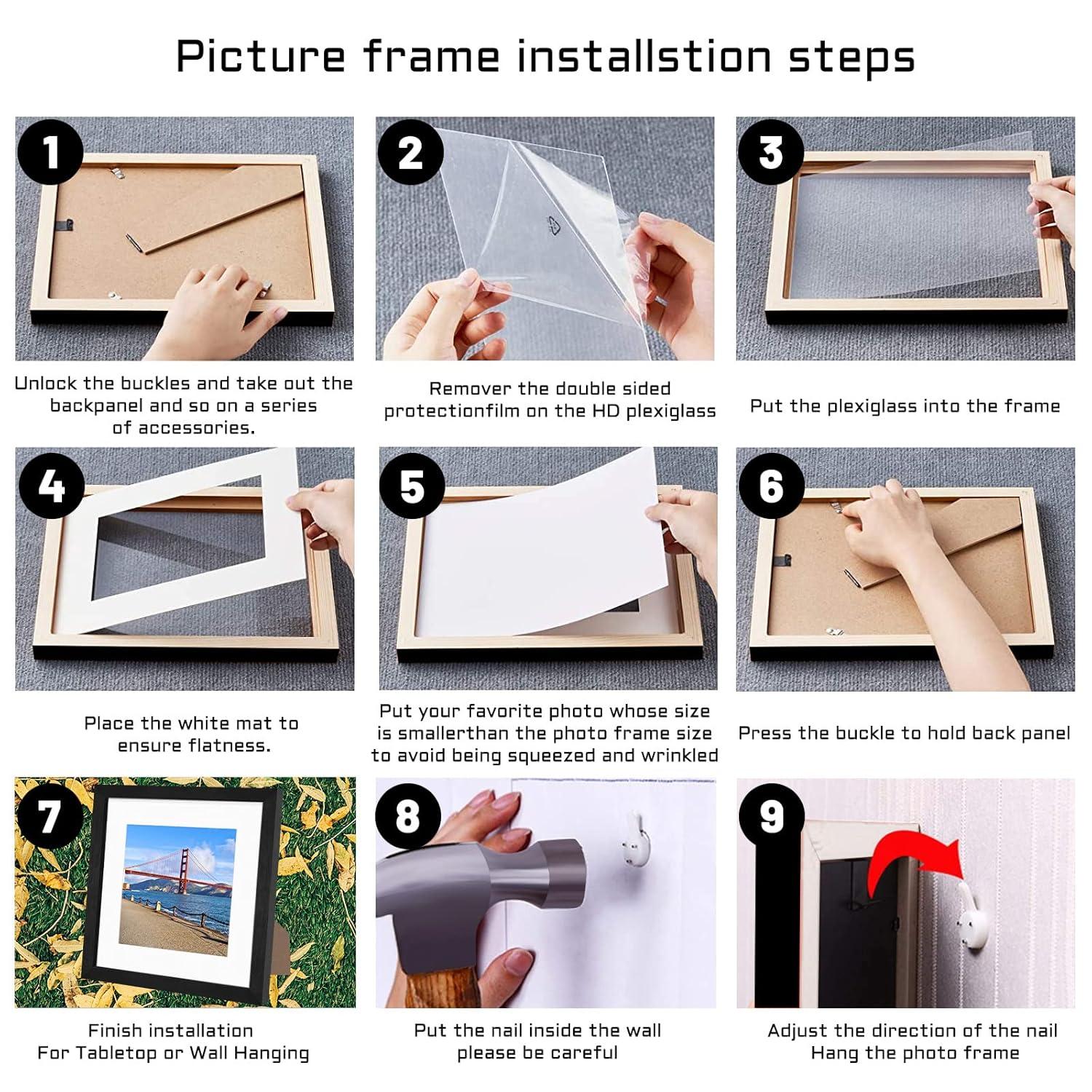 Picture frame installstion steps

1

Unlock the buckles and take out the backpanel and so on a series of accessories.

2

Remover the double sided protectionfilm on the HD plexiglass

3

Put the plexiglass into the frame

4

Place the white mat to ensure flatness.

5

Put your favorite photo whose size is smallerthan the photo frame size to avoid being squeezed and wrinkled

6

Press the buckle to hold back panel

7

Finish installation
For Tabletop or Wall Hanging

8

Put the nail inside the wall
please be careful

9

Adjust the direction of the nail
Hang the photo frame