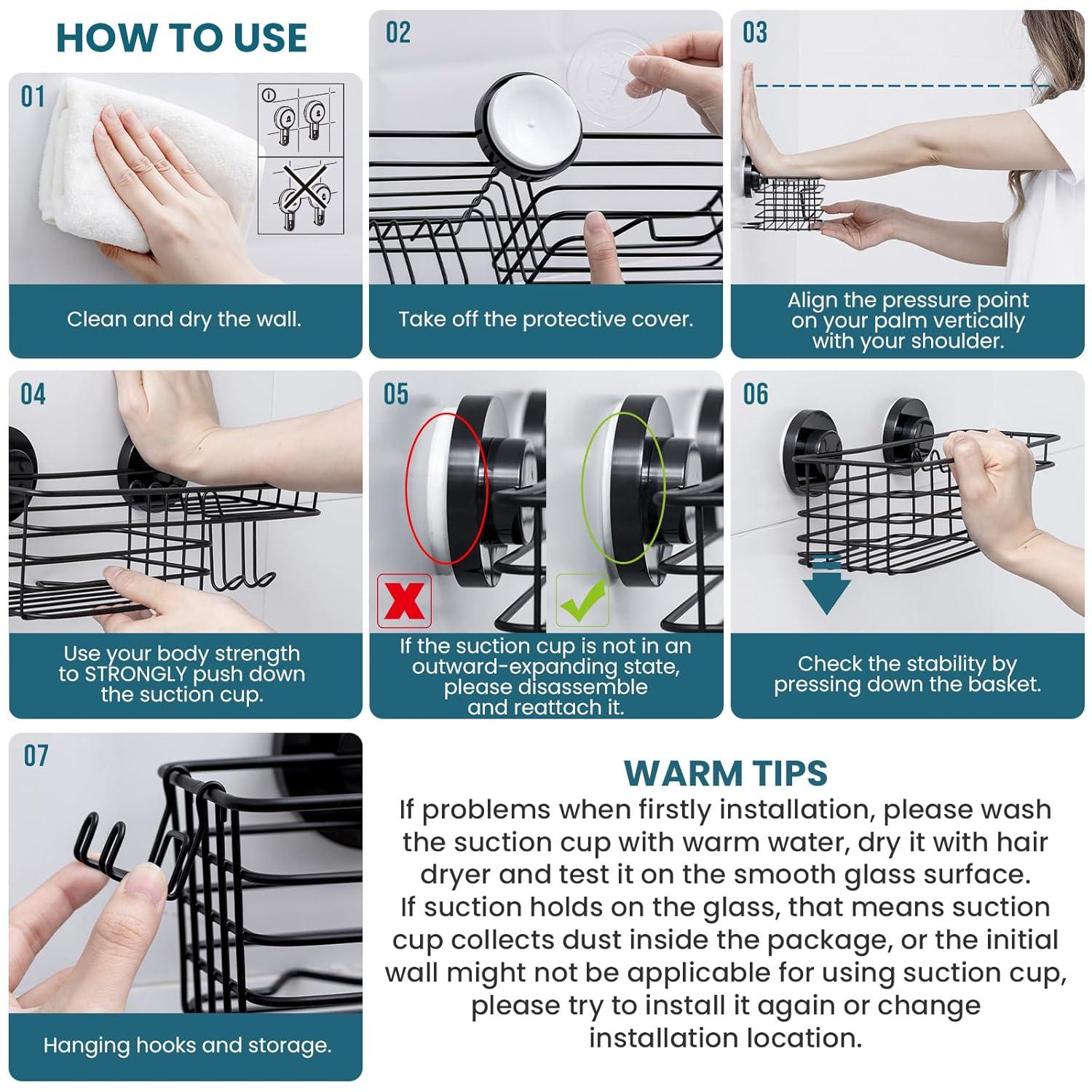 HOW TO USE

01

Clean and dry the wall.

02

Take off the protective cover.

03

Align the pressure point on your palm vertically with your shoulder.

04

Use your body strength to STRONGLY push down the suction cup.

05

If the suction cup is not in an outward-expanding state, please disassemble and reattach it.

06

Check the stability by pressing down the basket.

07

Hanging hooks and storage.

WARM TIPS

If problems when firstly installation, please wash the suction cup with warm water, dry it with hair dryer and test it on the smooth glass surface. If suction holds on the glass, that means suction cup collects dust inside the package, or the initial wall might not be applicable for using suction cup, please try to install it again or change installation location.