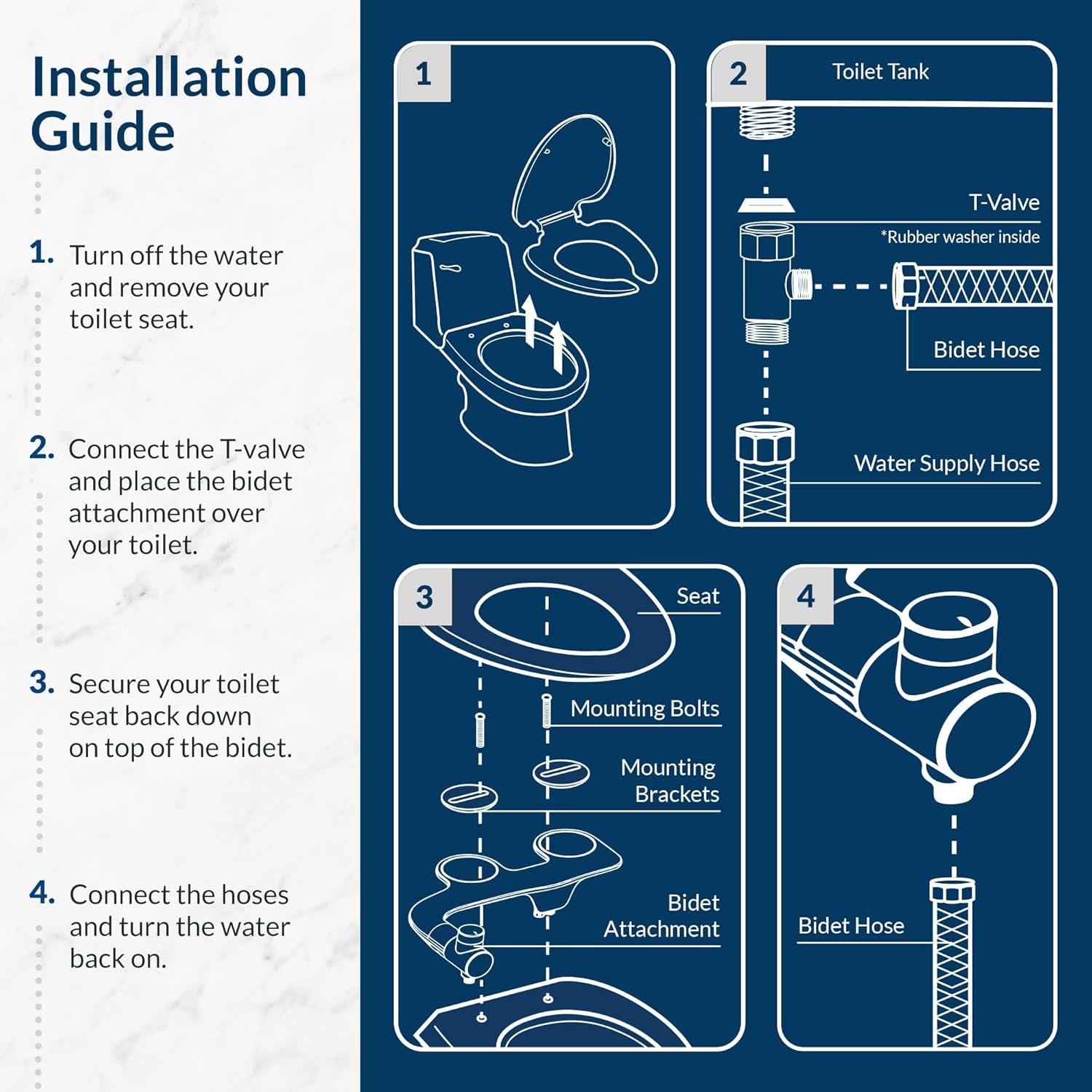 Installation Guide

1. Turn off the water and remove your toilet seat.

2. Connect the T-valve and place the bidet attachment over your toilet.

3. Secure your toilet seat back down on top of the bidet.

4. Connect the hoses and turn the water back on.

1

2

Toilet Tank

T-Valve

*Rubber washer inside

Bidet Hose

Water Supply Hose

3

Seat

Mounting Bolts

Mounting Brackets

Bidet Attachment

4

Bidet Hose