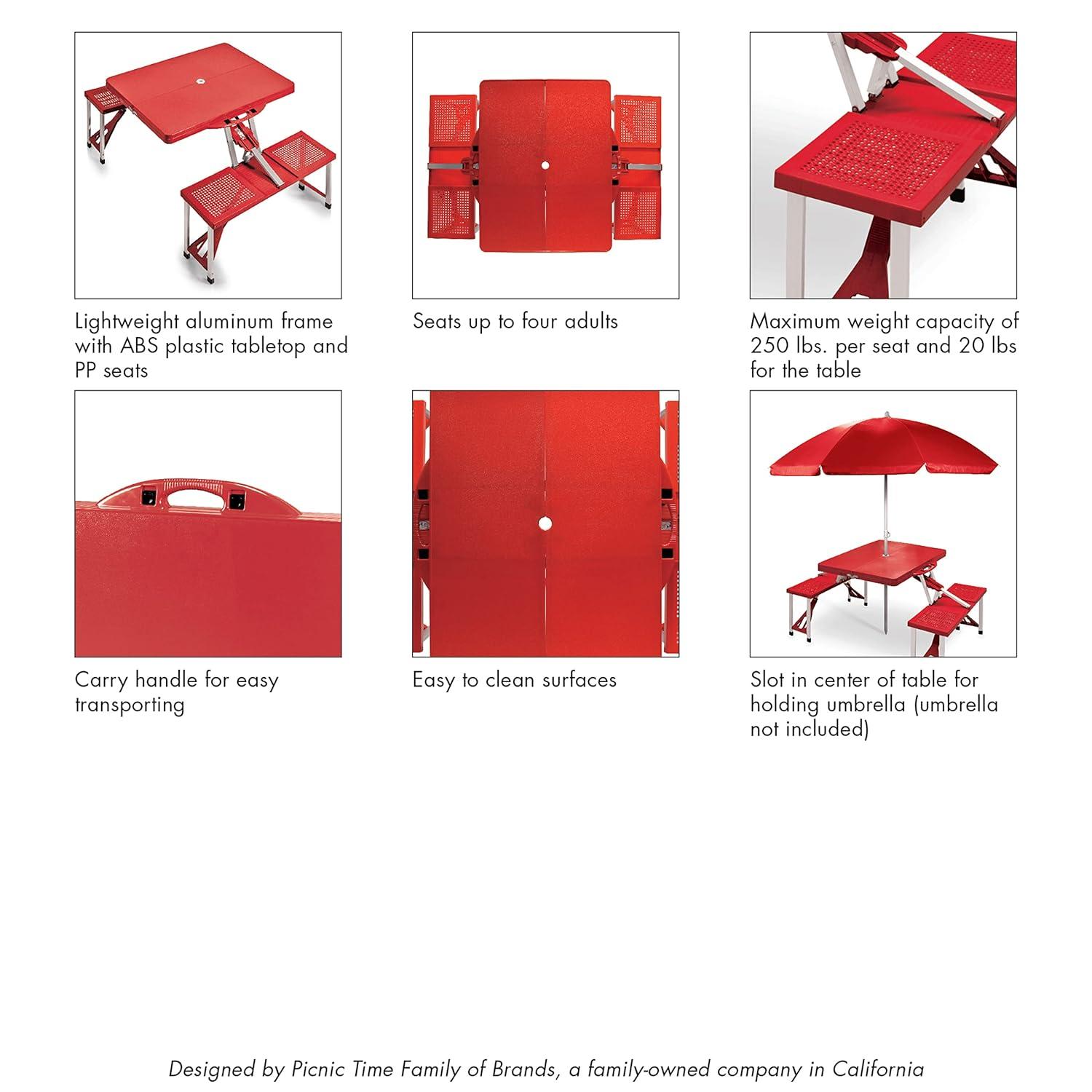 Lightweight aluminum frame with ABS plastic tabletop and PP seats

Seats up to four adults

Maximum weight capacity of 250 lbs. per seat and 20 lbs for the table

Carry handle for easy transporting

Easy to clean surfaces

Slot in center of table for holding umbrella (umbrella not included)

Designed by Picnic Time Family of Brands, a family-owned company in California