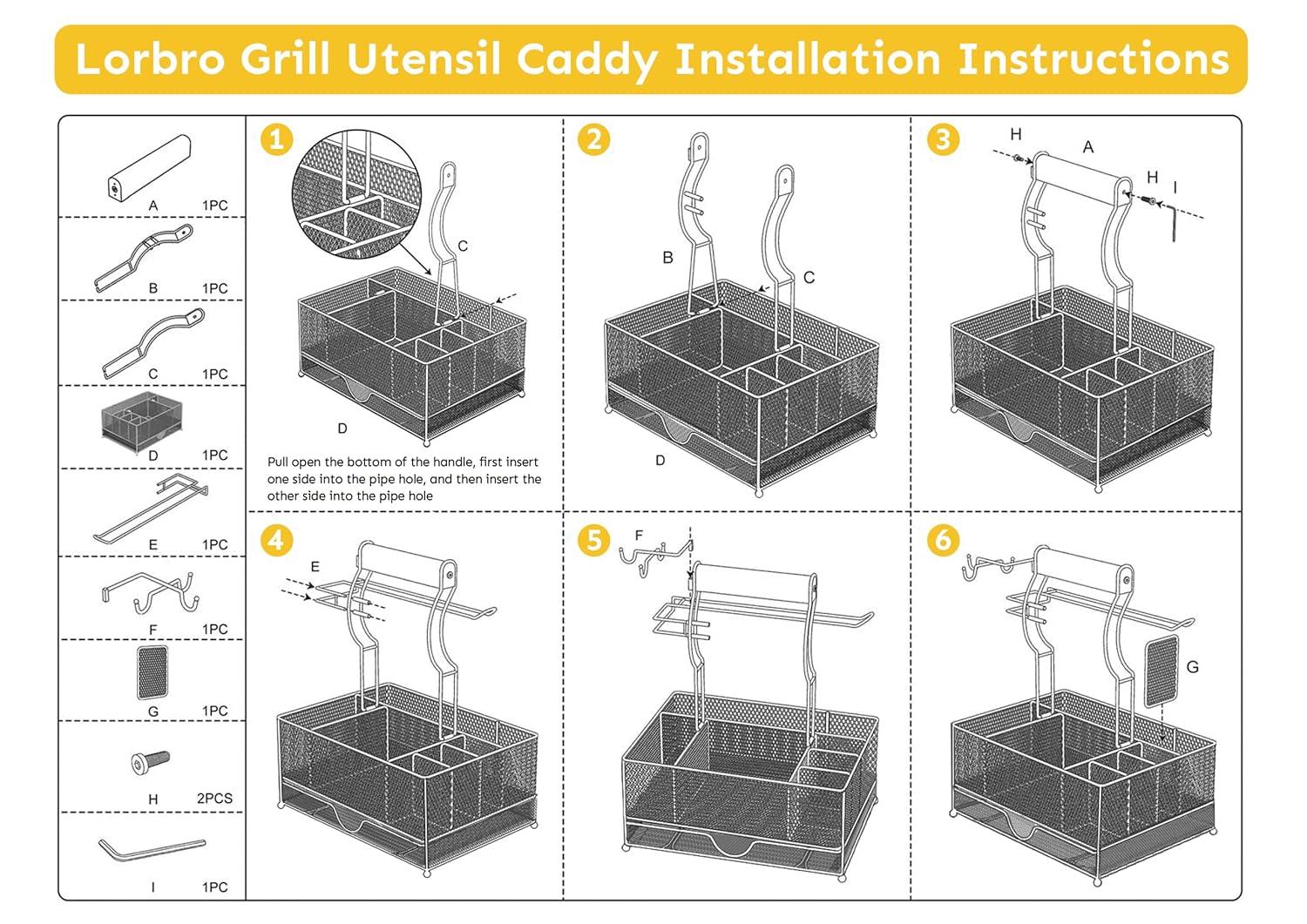 Lorbro Grill Utensil Caddy Installation Instructions

A 1PC

B 1PC

C 1PC

D 1PC

E 1PC

F 1PC

G 1PC

H 2PCS

I 1PC

1

C

D

Pull open the bottom of the handle, first insert one side into the pipe hole, and then insert the other side into the pipe hole

2

B

C

D

3

H

A

H

I

4

E

5

F

6

G