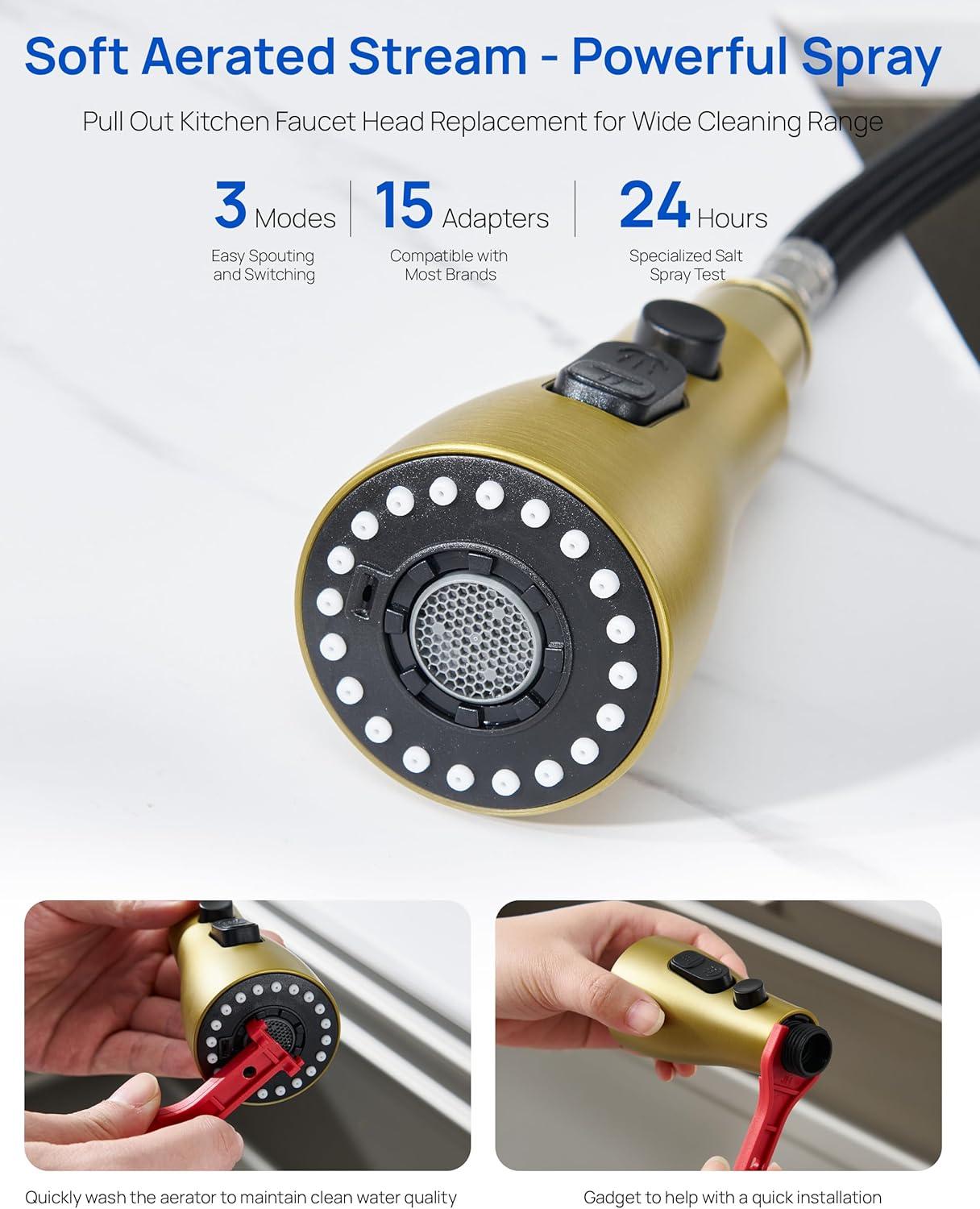 Soft Aerated Stream - Powerful Spray

Pull Out Kitchen Faucet Head Replacement for Wide Cleaning Range

3 Modes
Easy Spouting and Switching

15 Adapters
Compatible with Most Brands

24 Hours
Specialized Salt Spray Test

Quickly wash the aerator to maintain clean water quality

Gadget to help with a quick installation