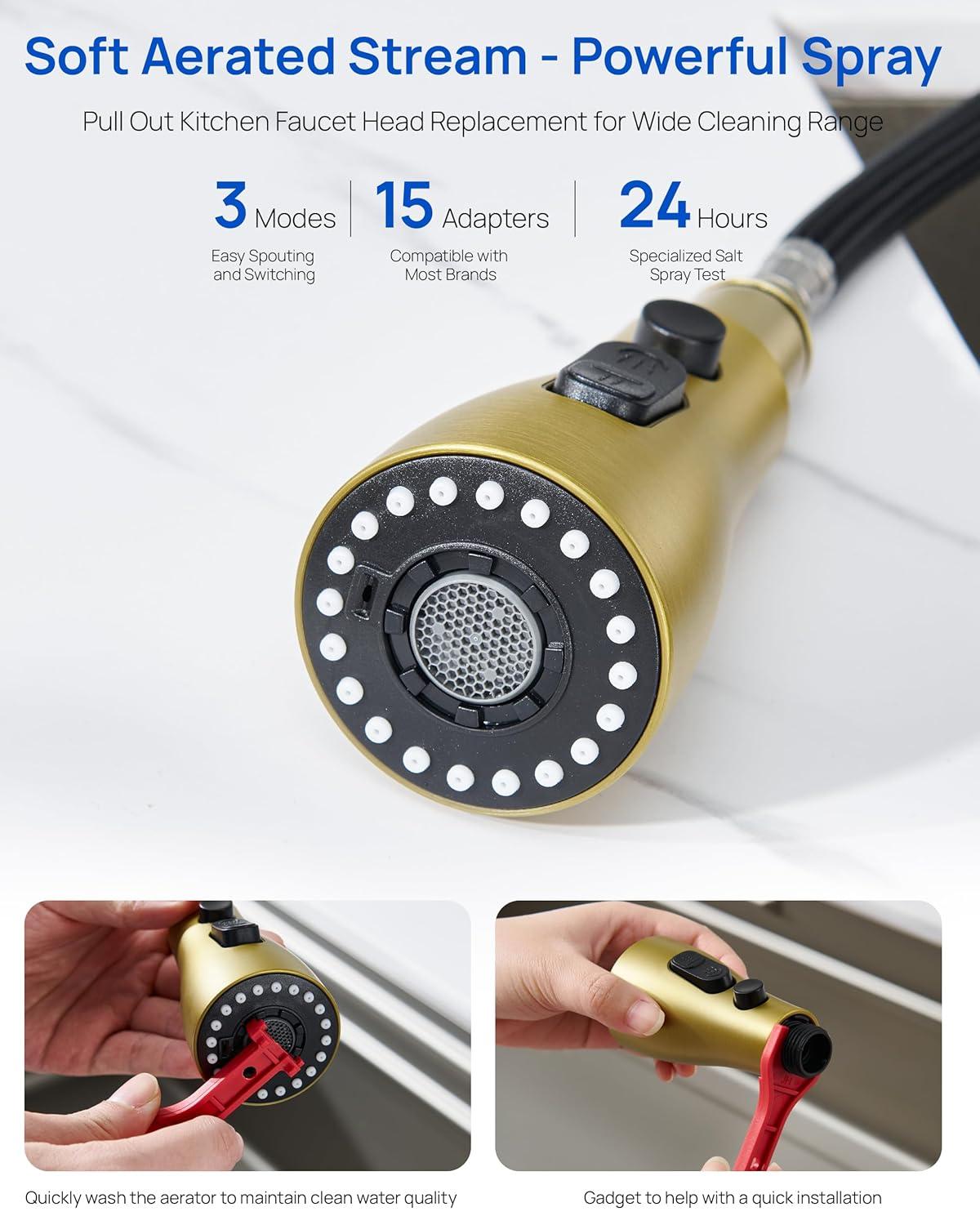 Soft Aerated Stream - Powerful Spray

Pull Out Kitchen Faucet Head Replacement for Wide Cleaning Range

3 Modes
Easy Spouting and Switching

15 Adapters
Compatible with Most Brands

24 Hours
Specialized Salt Spray Test

Quickly wash the aerator to maintain clean water quality

Gadget to help with a quick installation