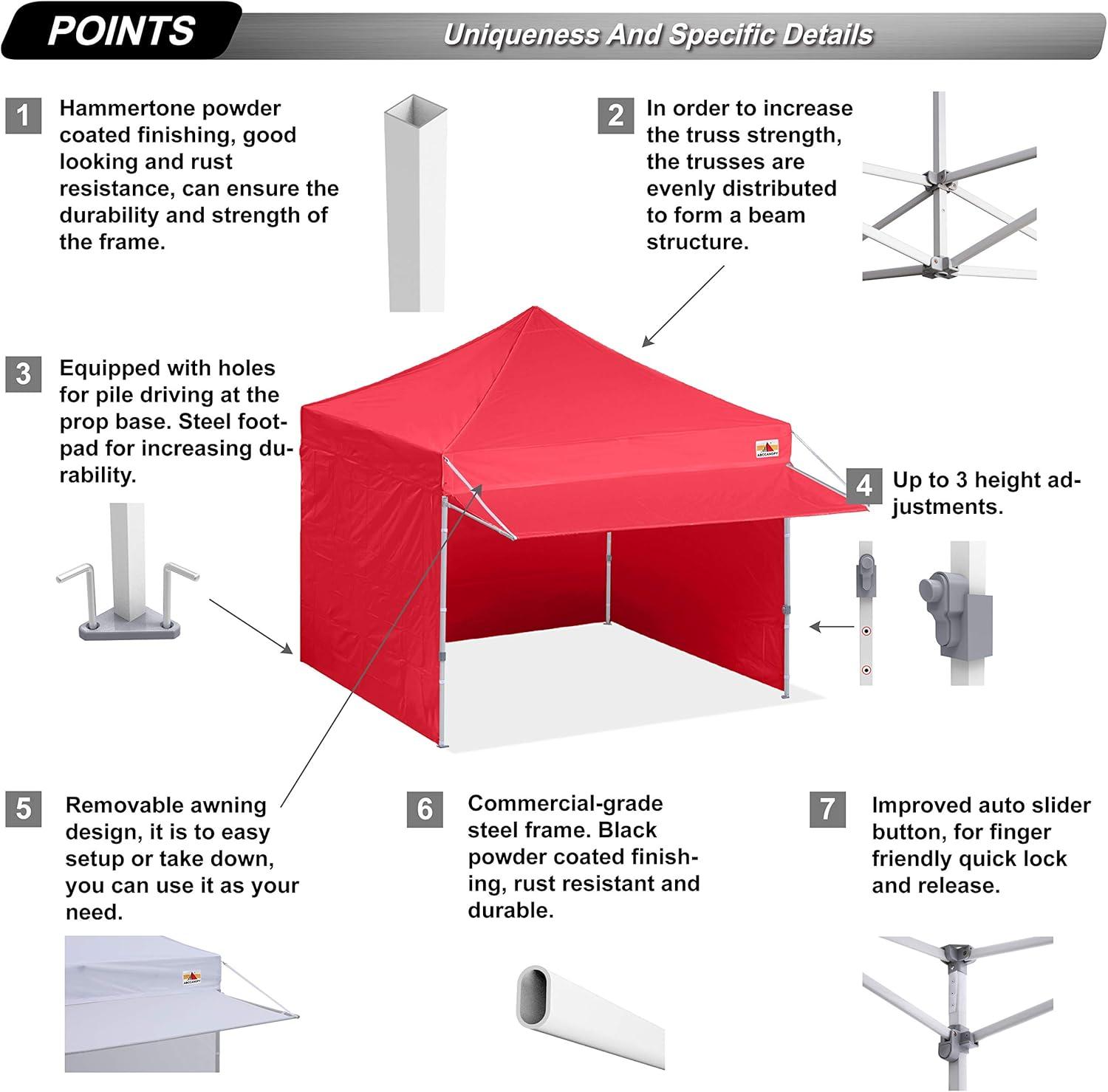 POINTS

Uniqueness And Specific Details

1 Hammertone powder coated finishing, good looking and rust resistance, can ensure the durability and strength of the frame.

2 In order to increase the truss strength, the trusses are evenly distributed to form a beam structure.

3 Equipped with holes for pile driving at the prop base. Steel footpad for increasing durability.

ABCCANOPY

4 Up to 3 height adjustments.

5 Removable awning design, it is to easy setup or take down, you can use it as your need.

6 Commercial-grade steel frame. Black powder coated finishing, rust resistant and durable.

7 Improved auto slider button, for finger friendly quick lock and release.

ABCCANOPY