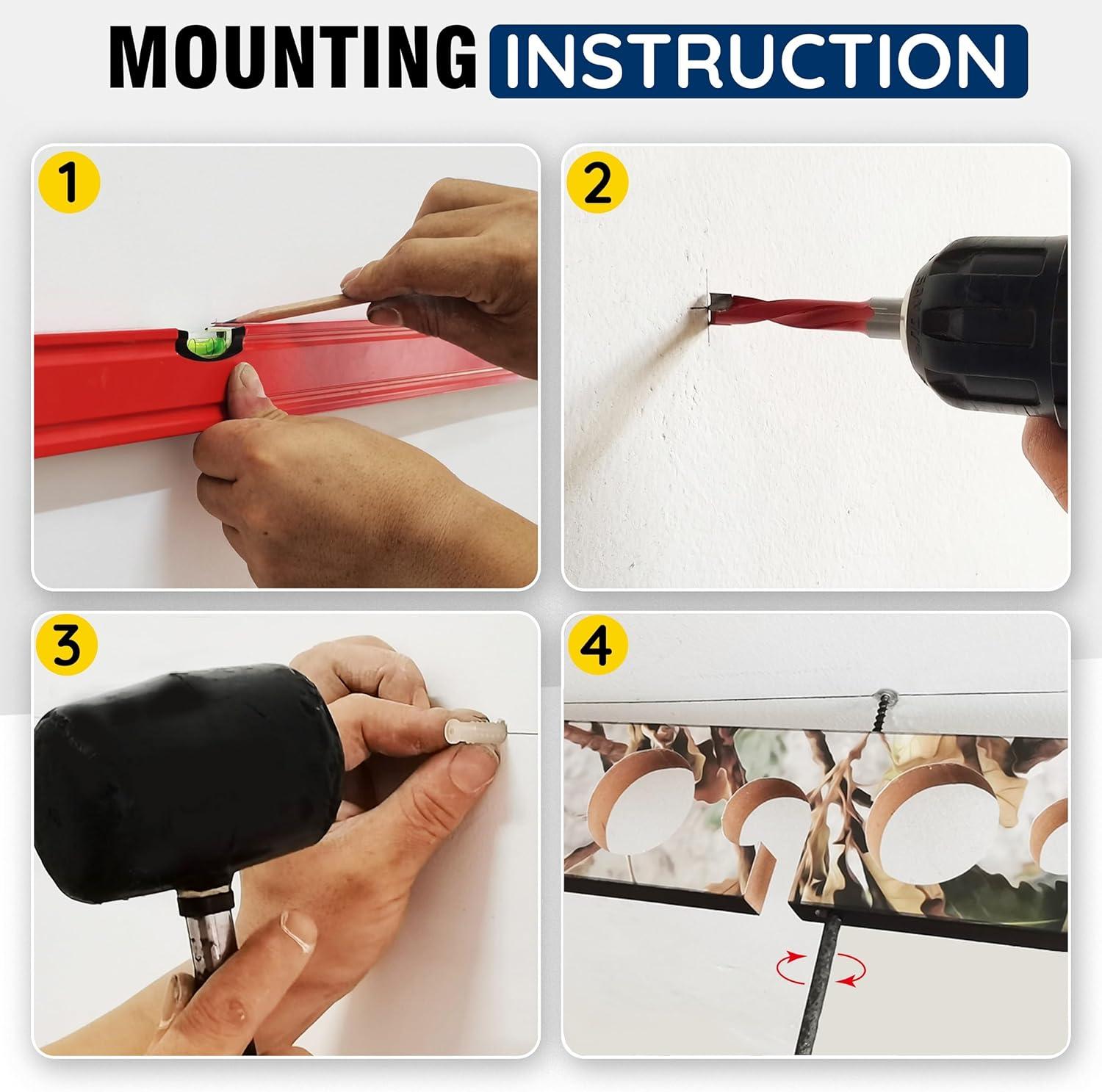 MOUNTING INSTRUCTION

1

2

3

4