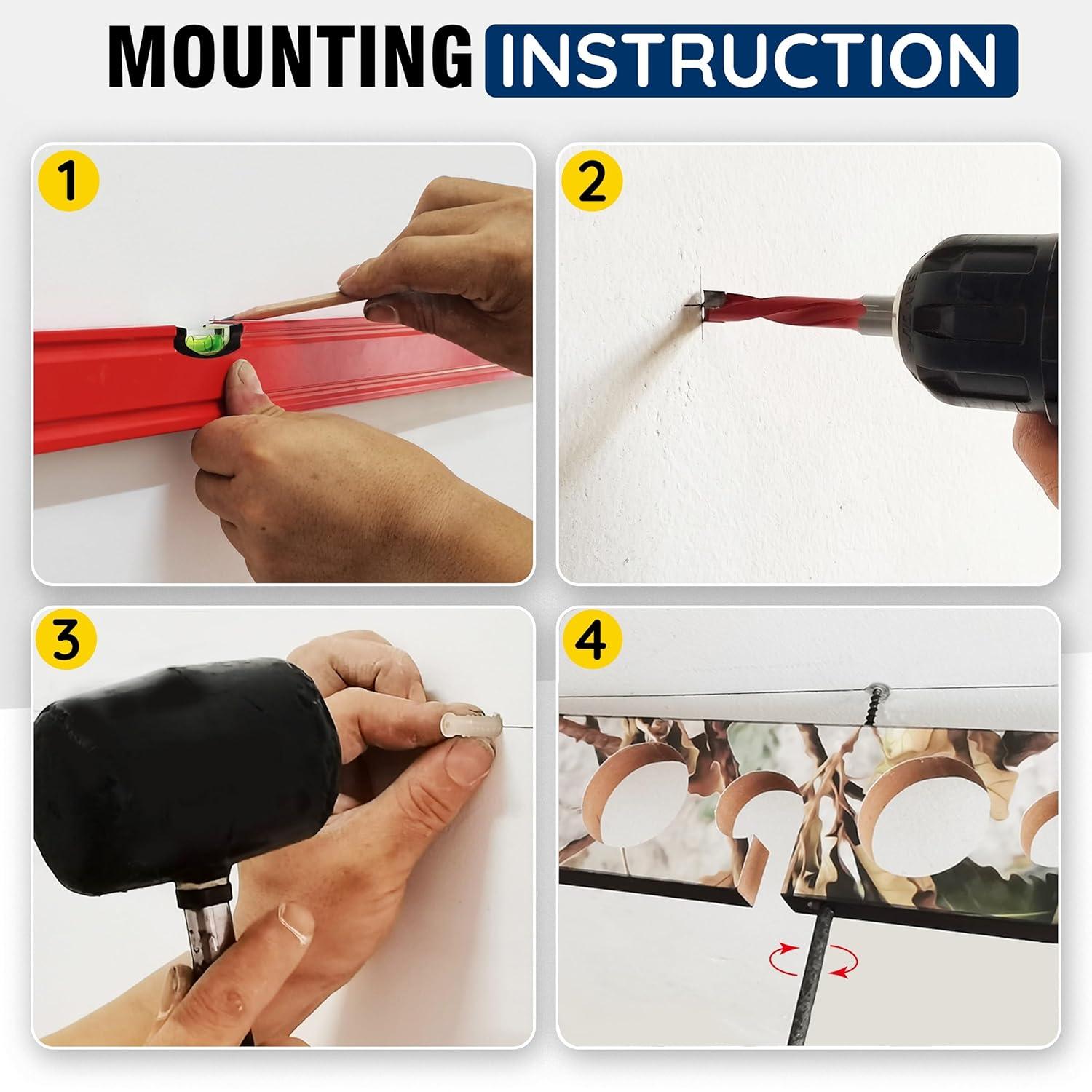 MOUNTING INSTRUCTION

1

2

3

4