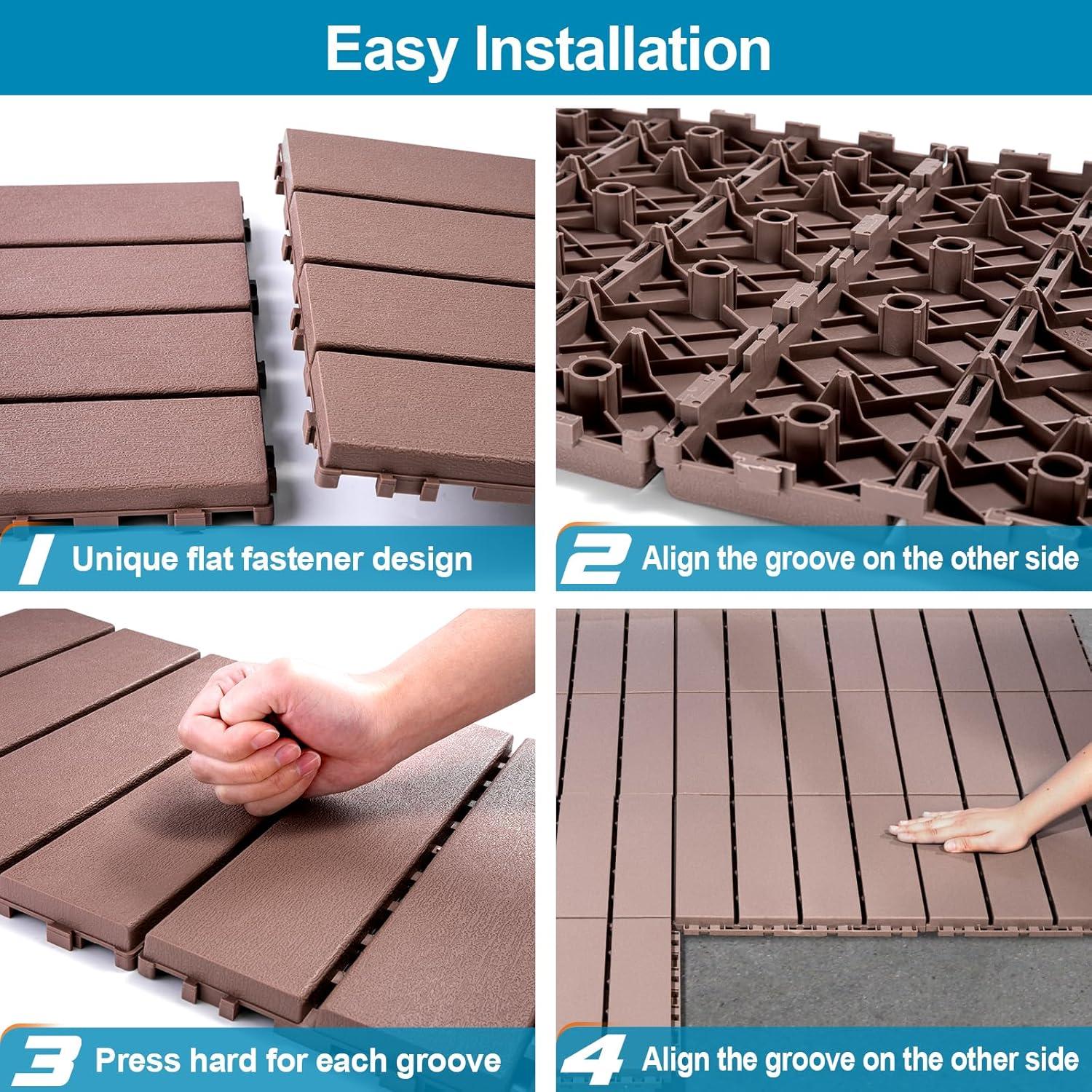 Easy Installation

1 Unique flat fastener design

2 Align the groove on the other side

3 Press hard for each groove

4 Align the groove on the other side