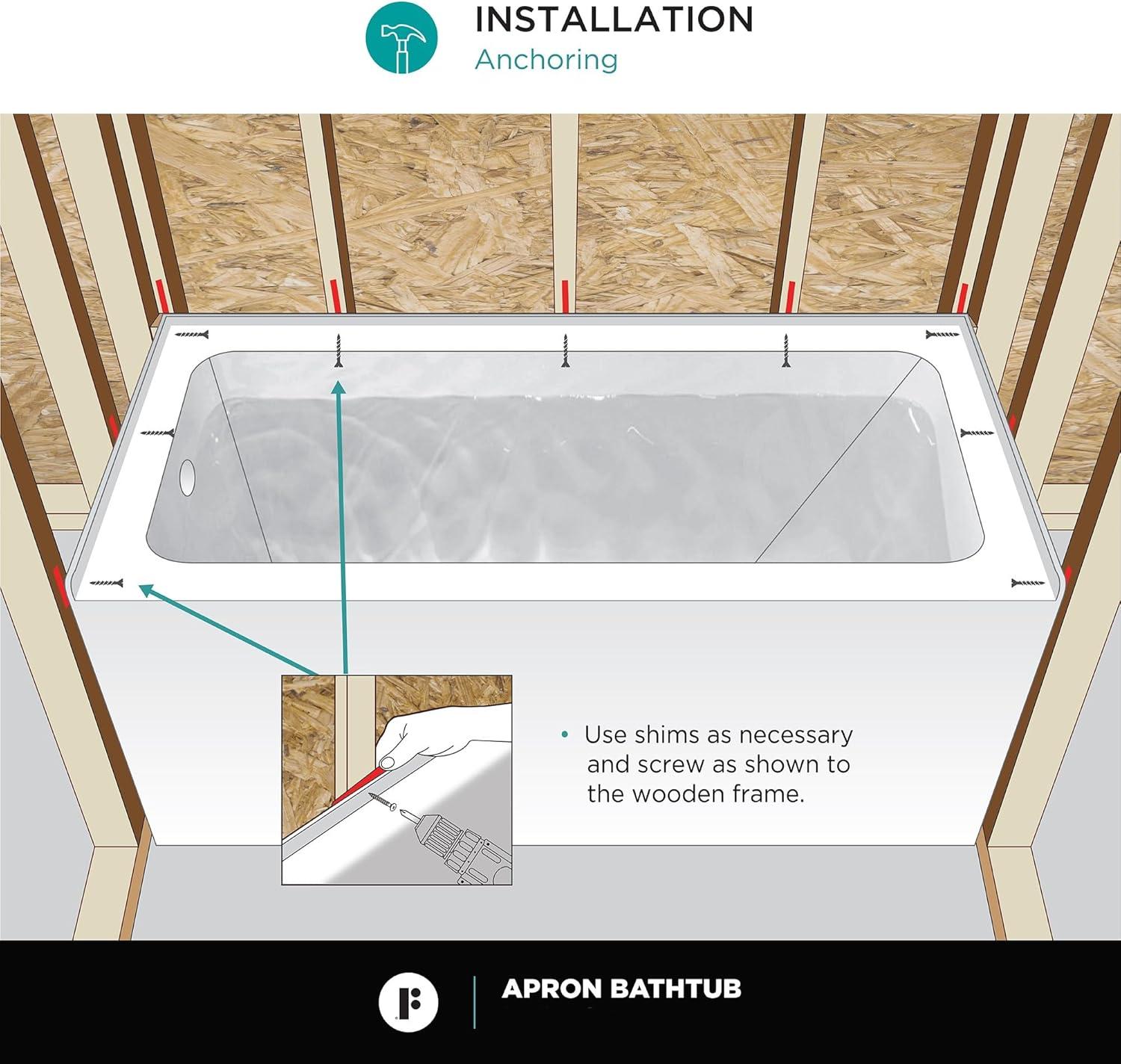 INSTALLATION
Anchoring

• Use shims as necessary and screw as shown to the wooden frame.

APRON BATHTUB