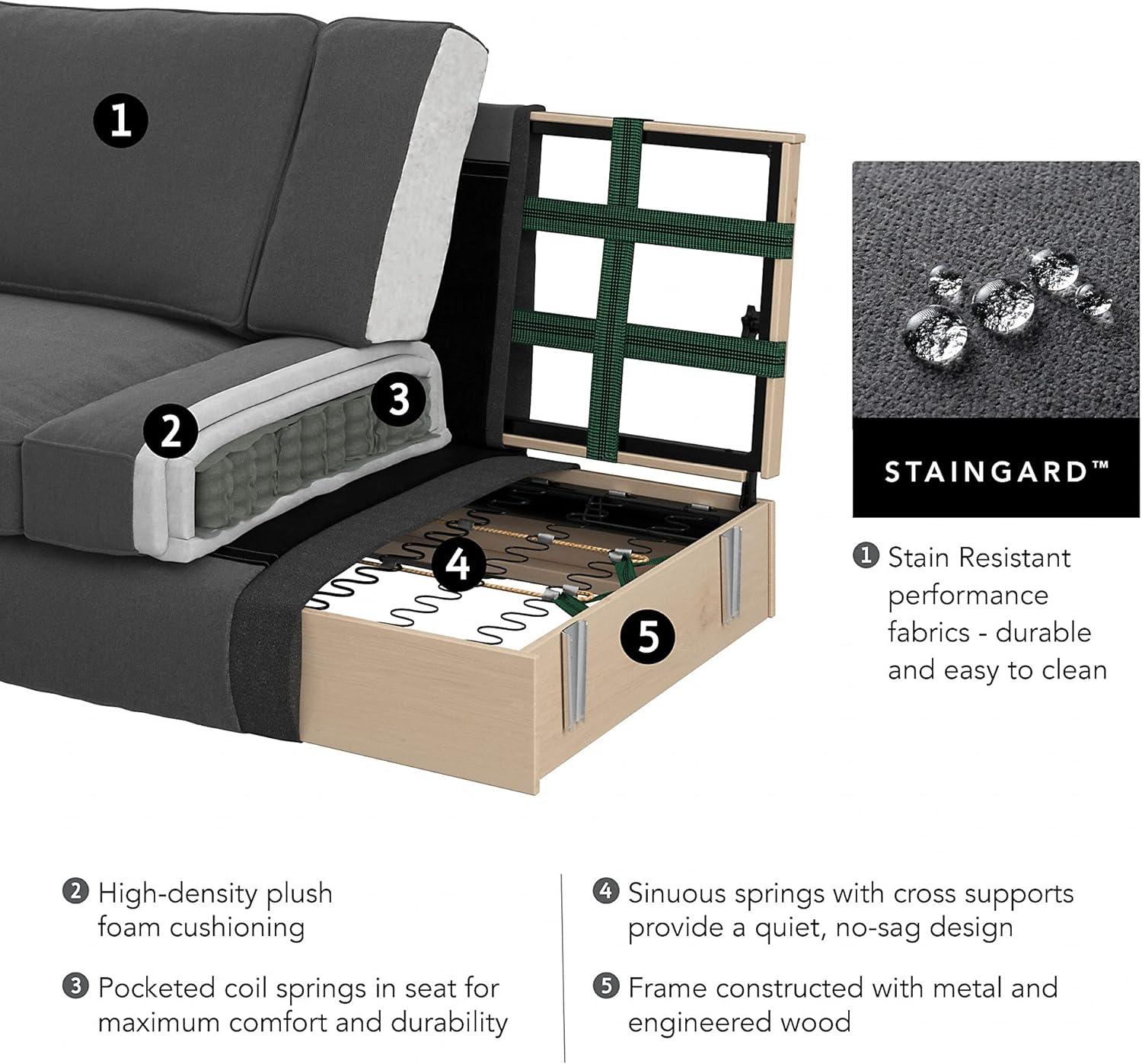 1

2

3

4

5

STAINGARD™

1 Stain Resistant performance fabrics - durable and easy to clean

2 High-density plush foam cushioning

3 Pocketed coil springs in seat for maximum comfort and durability

4 Sinuous springs with cross supports provide a quiet, no-sag design

5 Frame constructed with metal and engineered wood