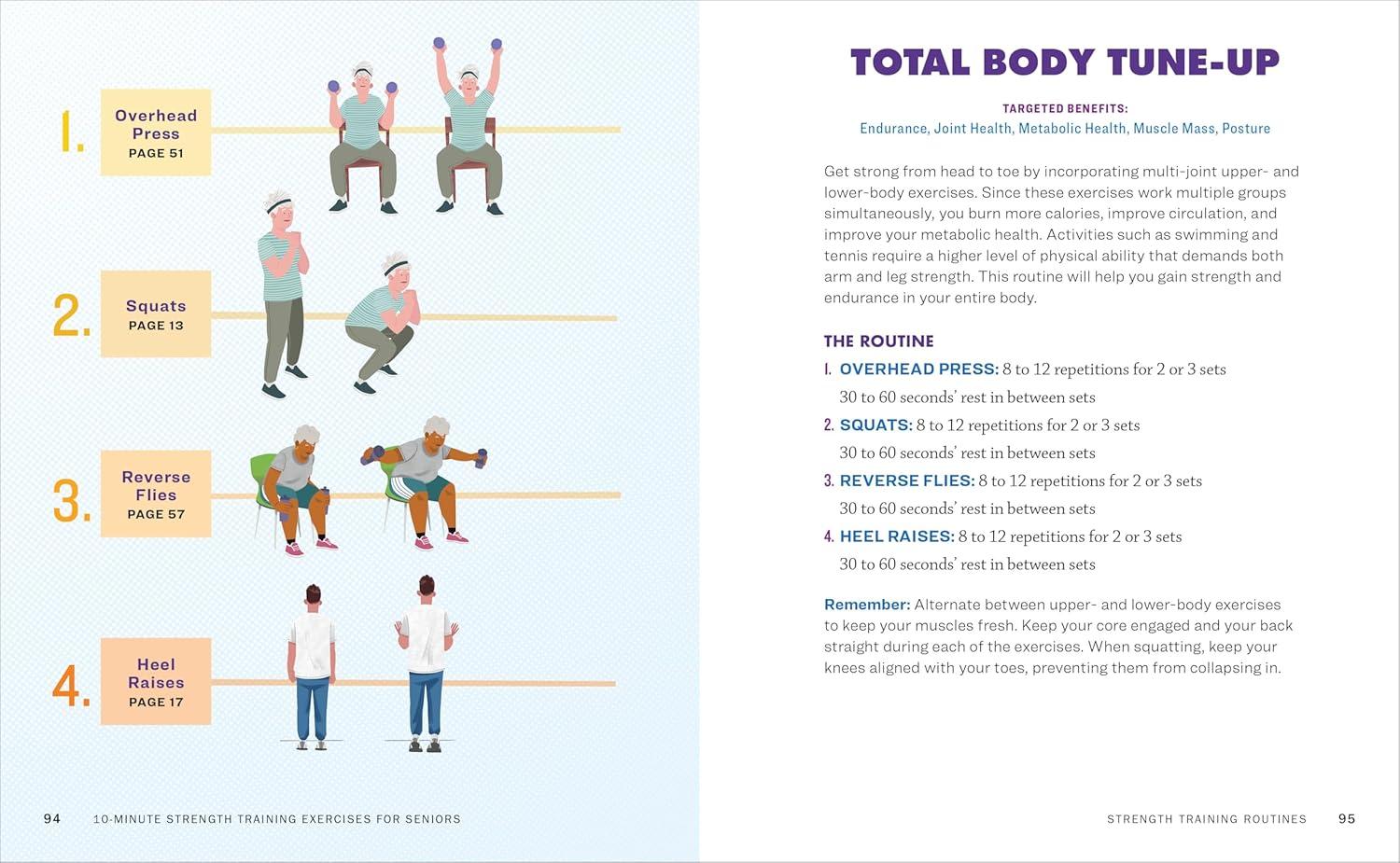 1. Overhead Press PAGE 51

2. Squats PAGE 13

3. Reverse Flies PAGE 57

4. Heel Raises PAGE 17

94 10-MINUTE STRENGTH TRAINING EXERCISES FOR SENIORS

TOTAL BODY TUNE-UP

TARGETED BENEFITS:
Endurance, Joint Health, Metabolic Health, Muscle Mass, Posture

Get strong from head to toe by incorporating multi-joint upper- and lower-body exercises. Since these exercises work multiple groups simultaneously, you burn more calories, improve circulation, and improve your metabolic health. Activities such as swimming and tennis require a higher level of physical ability that demands both arm and leg strength. This routine will help you gain strength and endurance in your entire body.

THE ROUTINE

1. OVERHEAD PRESS: 8 to 12 repetitions for 2 or 3 sets
30 to 60 seconds' rest in between sets

2. SQUATS: 8 to 12 repetitions for 2 or 3 sets
30 to 60 seconds' rest in between sets

3. REVERSE FLIES: 8 to 12 repetitions for 2 or 3 sets
30 to 60 seconds' rest in between sets

4. HEEL RAISES: 8 to 12 repetitions for 2 or 3 sets
30 to 60 seconds' rest in between sets

Remember: Alternate between upper- and lower-body exercises to keep your muscles fresh. Keep your core engaged and your back straight during each of the exercises. When squatting, keep your knees aligned with your toes, preventing them from collapsing in.

STRENGTH TRAINING ROUTINES 95