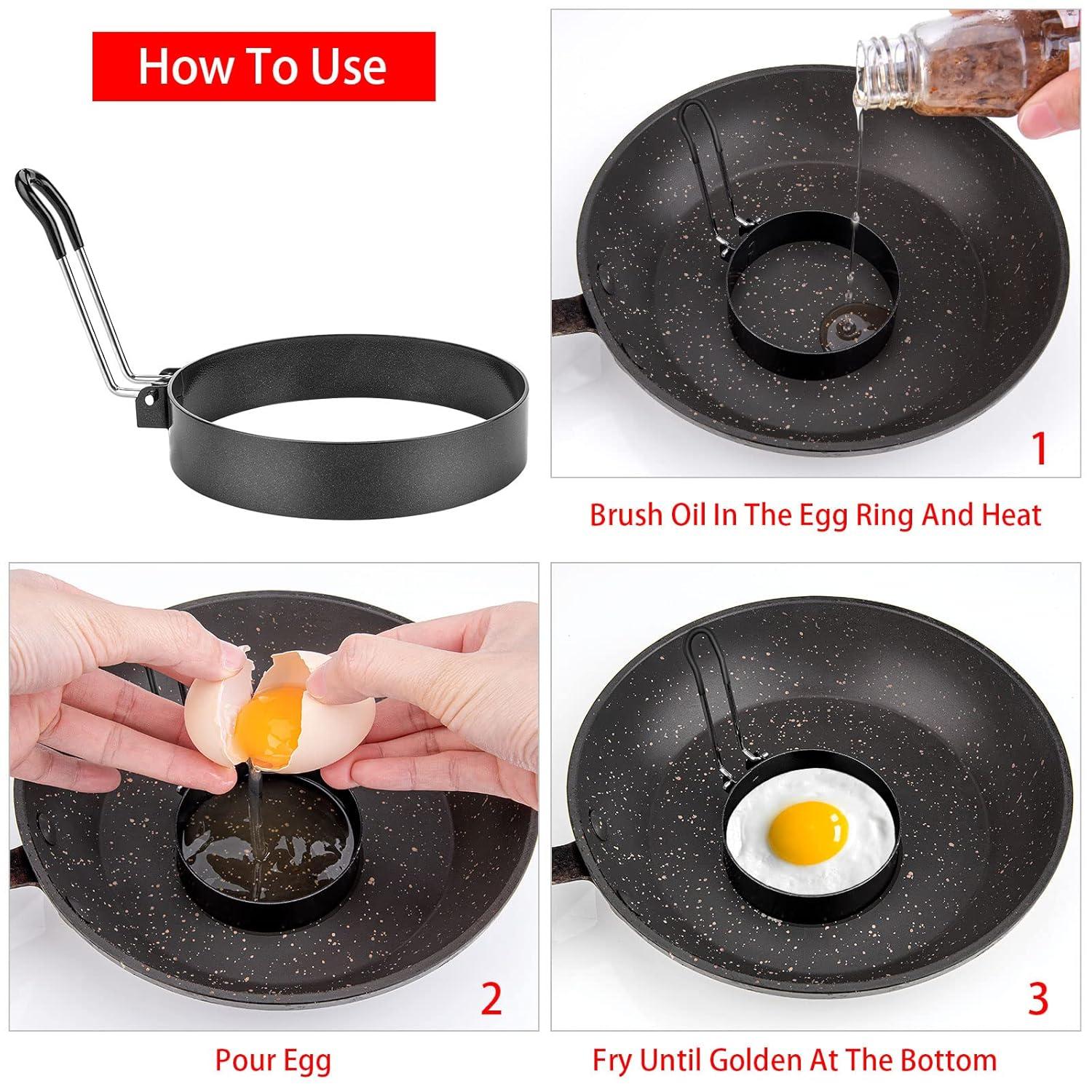 How To Use

1

Brush Oil In The Egg Ring And Heat

2

Pour Egg

3

Fry Until Golden At The Bottom