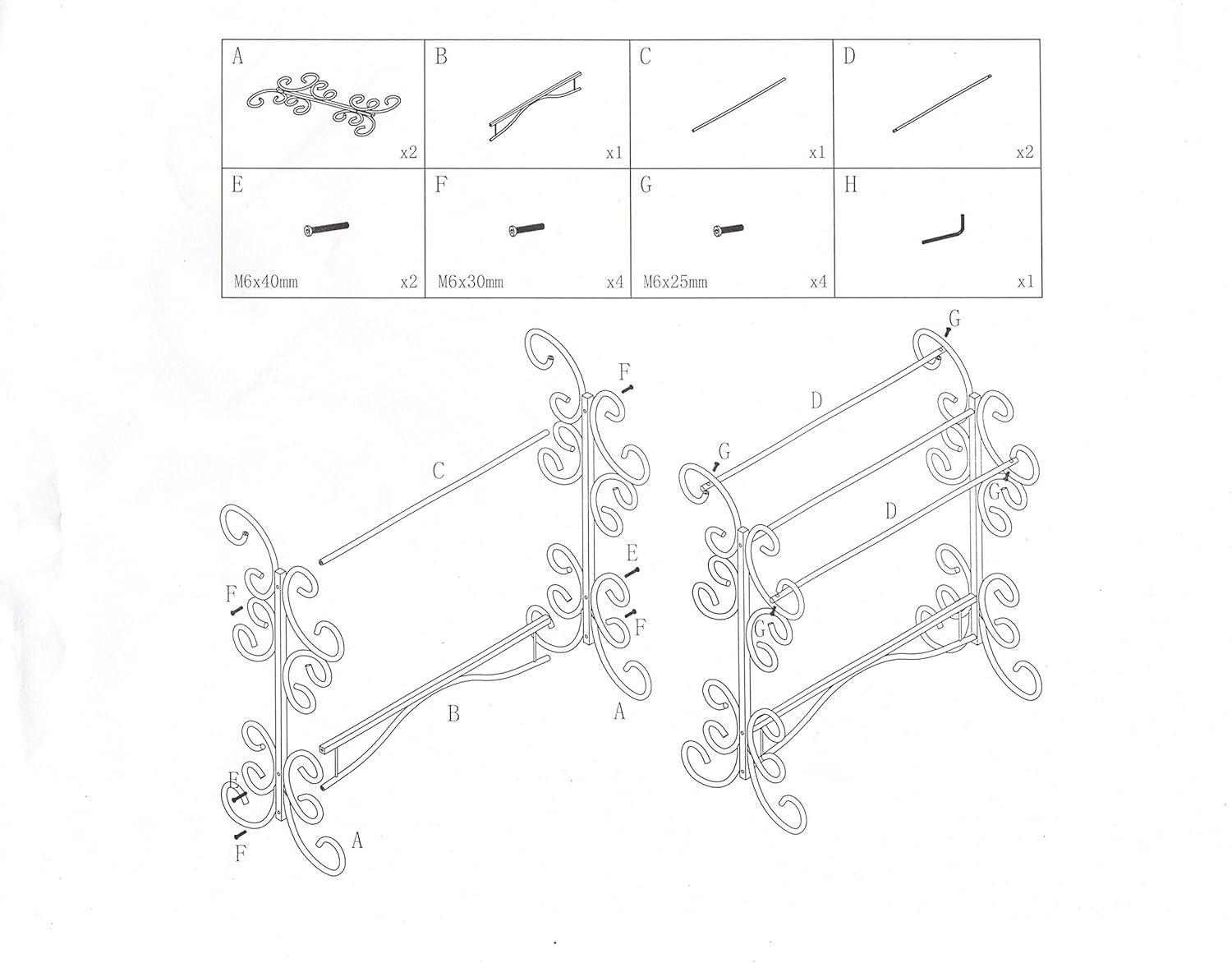 | A x2 | B x1 | C x1 | D x2 |
|---|---|---|---|
| E M6x40mm x2 | F M6x30mm x4 | G M6x25mm x4 | H x1 |

F
C
E
F
F
B
A
E
F
A

G
D
G
G
D
G