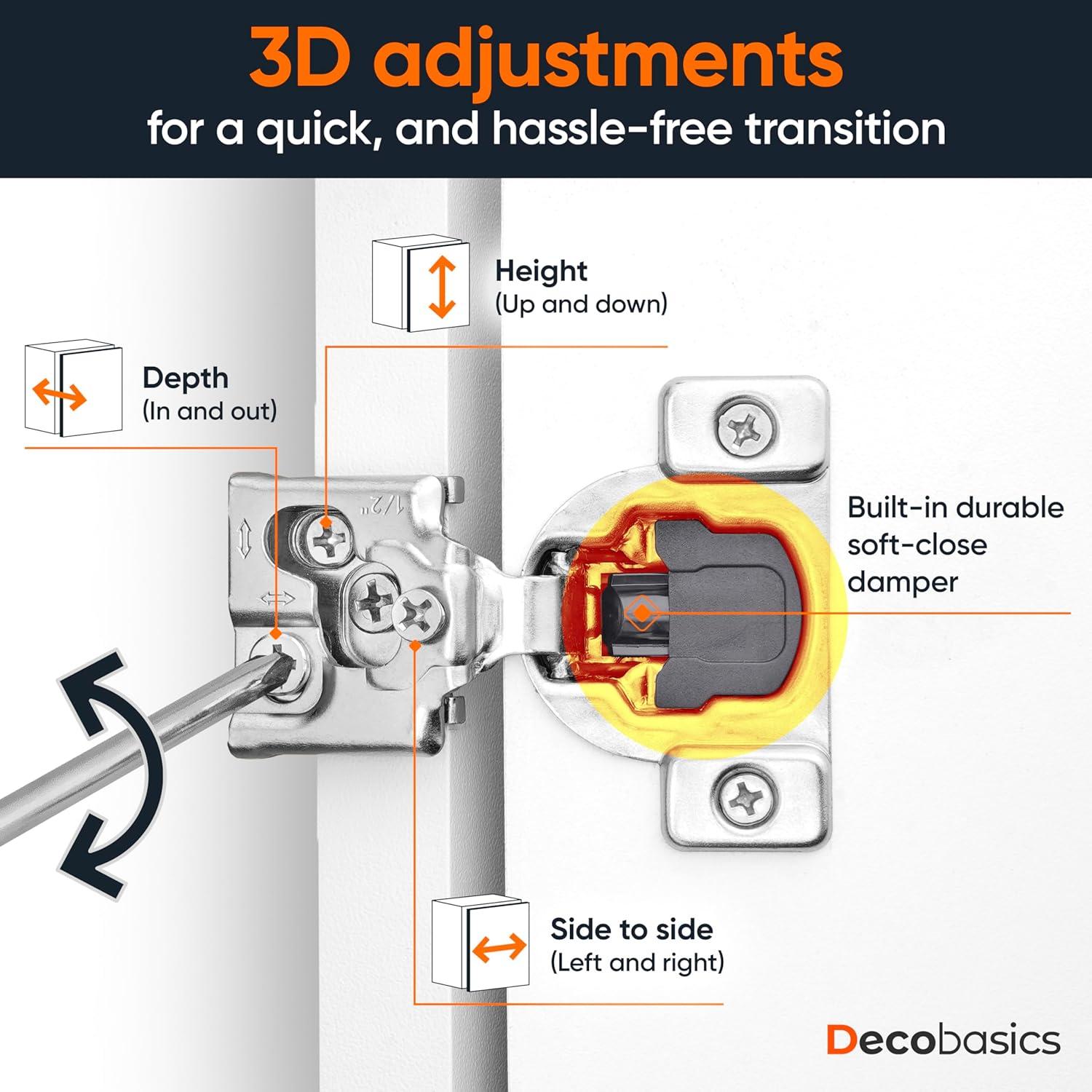 3D adjustments
for a quick, and hassle-free transition

Height
(Up and down)

Depth
(In and out)

1/2"

Built-in durable soft-close damper

Side to side
(Left and right)

Decobasics