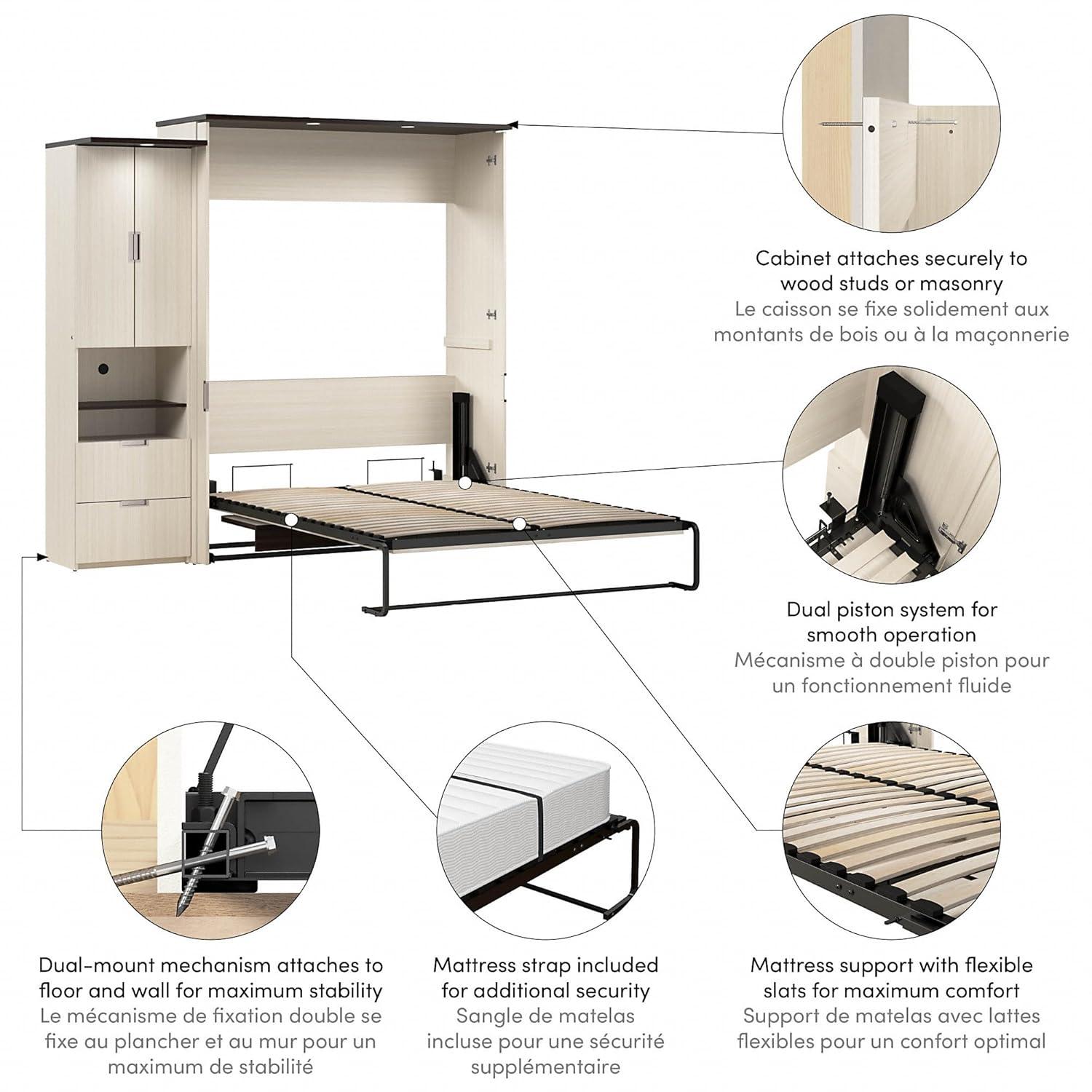 Cabinet attaches securely to wood studs or masonry
Le caisson se fixe solidement aux montants de bois ou à la maçonnerie

Dual piston system for smooth operation
Mécanisme à double piston pour un fonctionnement fluide

Dual-mount mechanism attaches to floor and wall for maximum stability
Le mécanisme de fixation double se fixe au plancher et au mur pour un maximum de stabilité

Mattress strap included for additional security
Sangle de matelas incluse pour une sécurité supplémentaire

Mattress support with flexible slats for maximum comfort
Support de matelas avec lattes flexibles pour un confort optimal