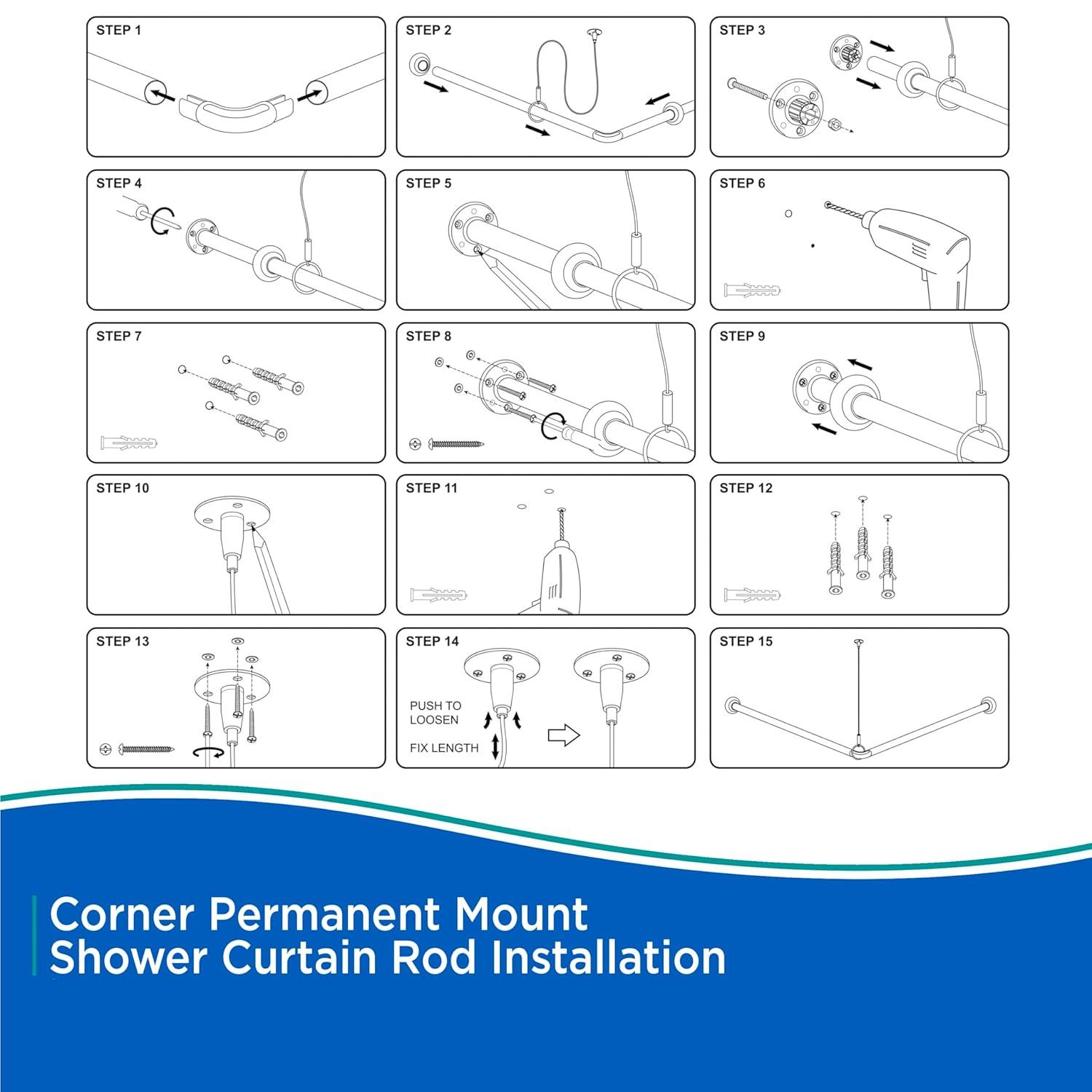 STEP 1

STEP 2

STEP 3

STEP 4

STEP 5

STEP 6

STEP 7

STEP 8

STEP 9

STEP 10

STEP 11

STEP 12

STEP 13

STEP 14

PUSH TO LOOSEN

FIX LENGTH

STEP 15

Corner Permanent Mount Shower Curtain Rod Installation