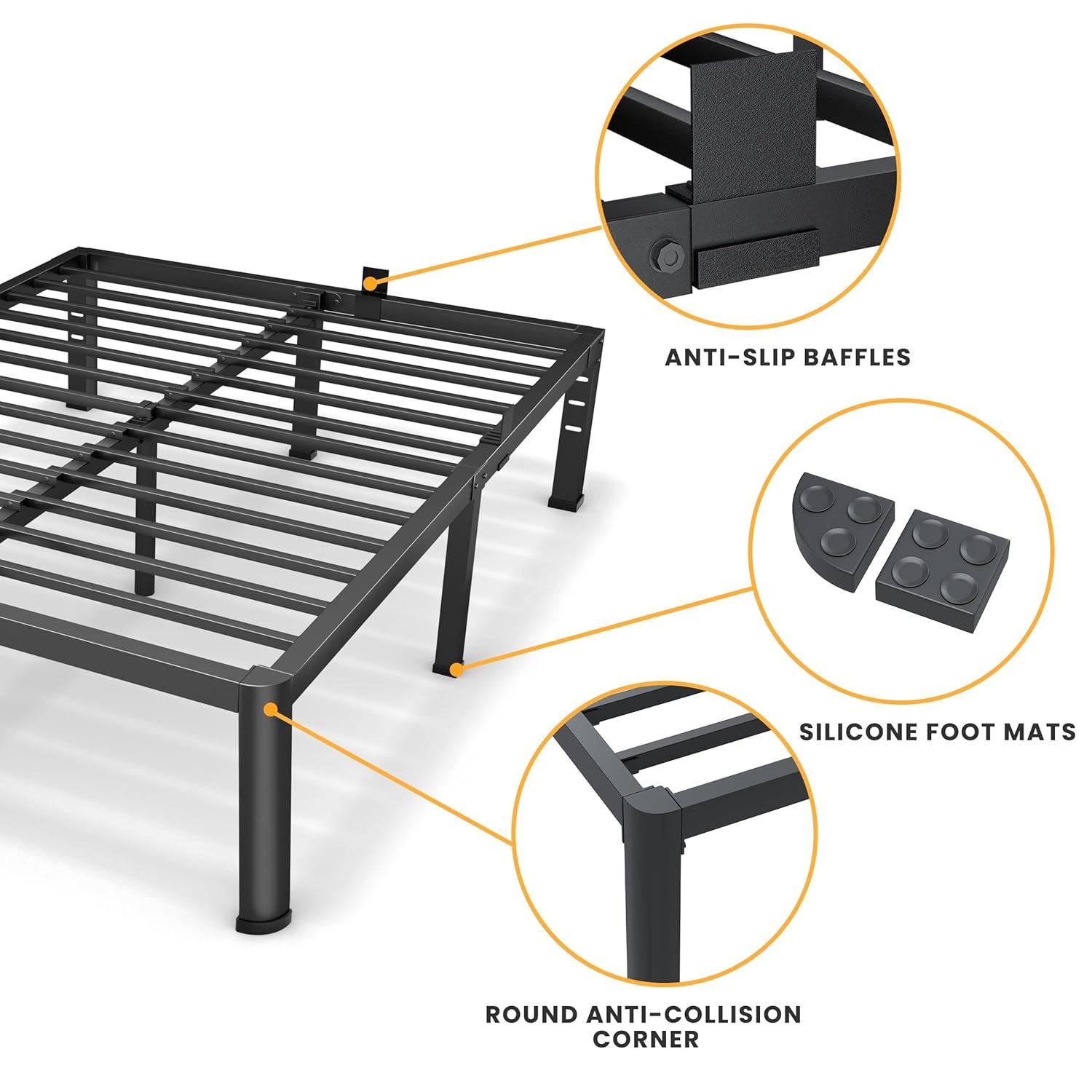 ANTI-SLIP BAFFLES

SILICONE FOOT MATS

ROUND ANTI-COLLISION CORNER